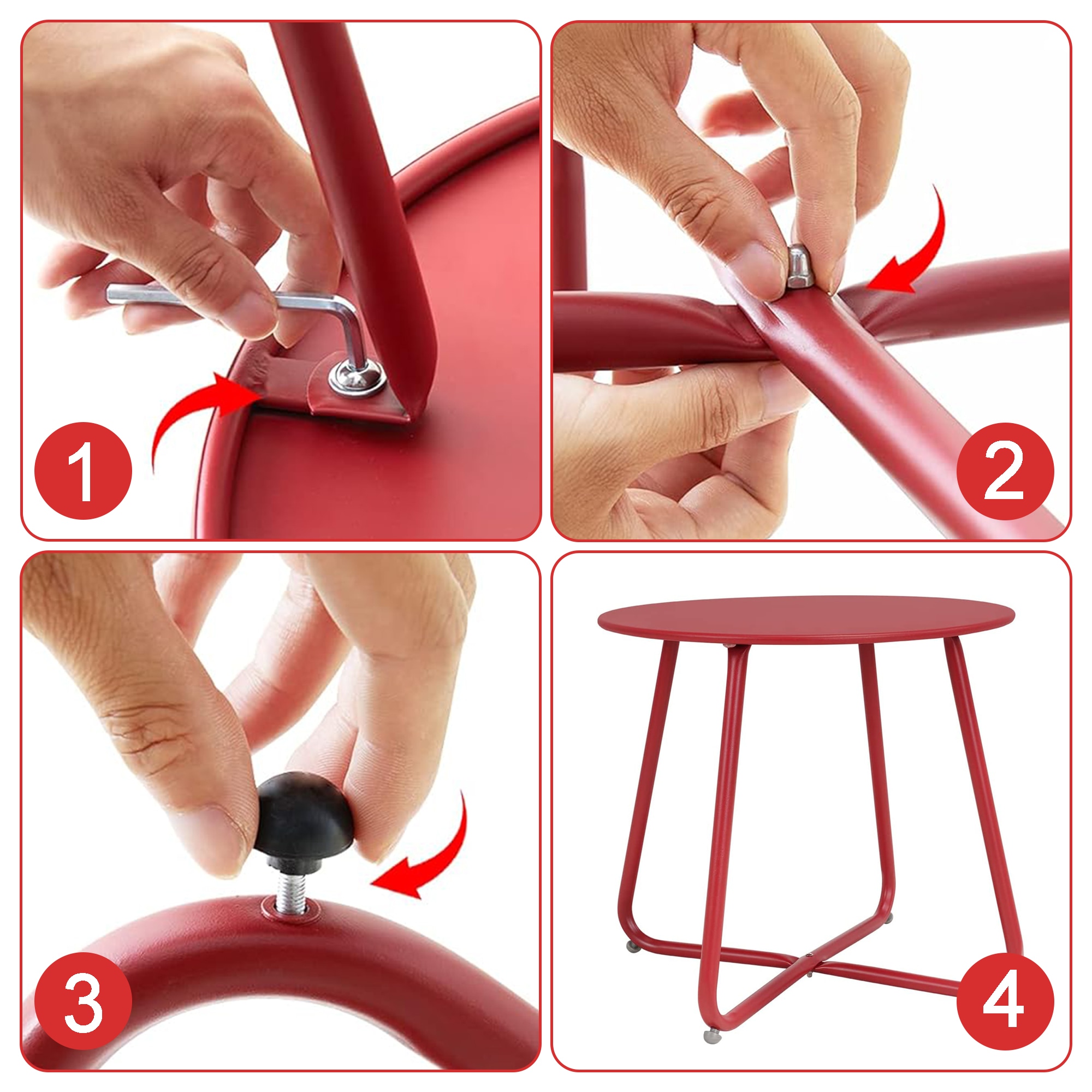 1

2

3

4