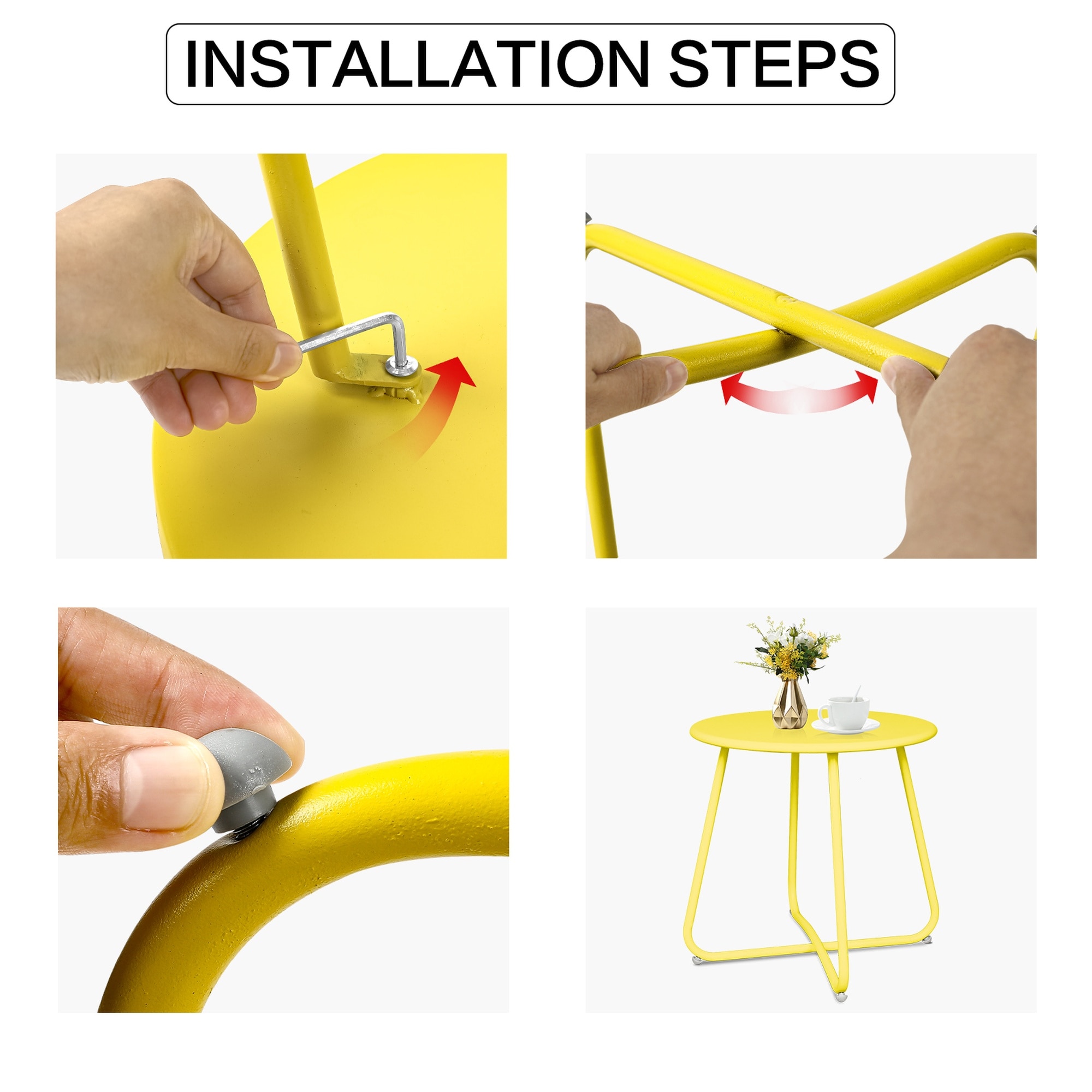 INSTALLATION STEPS