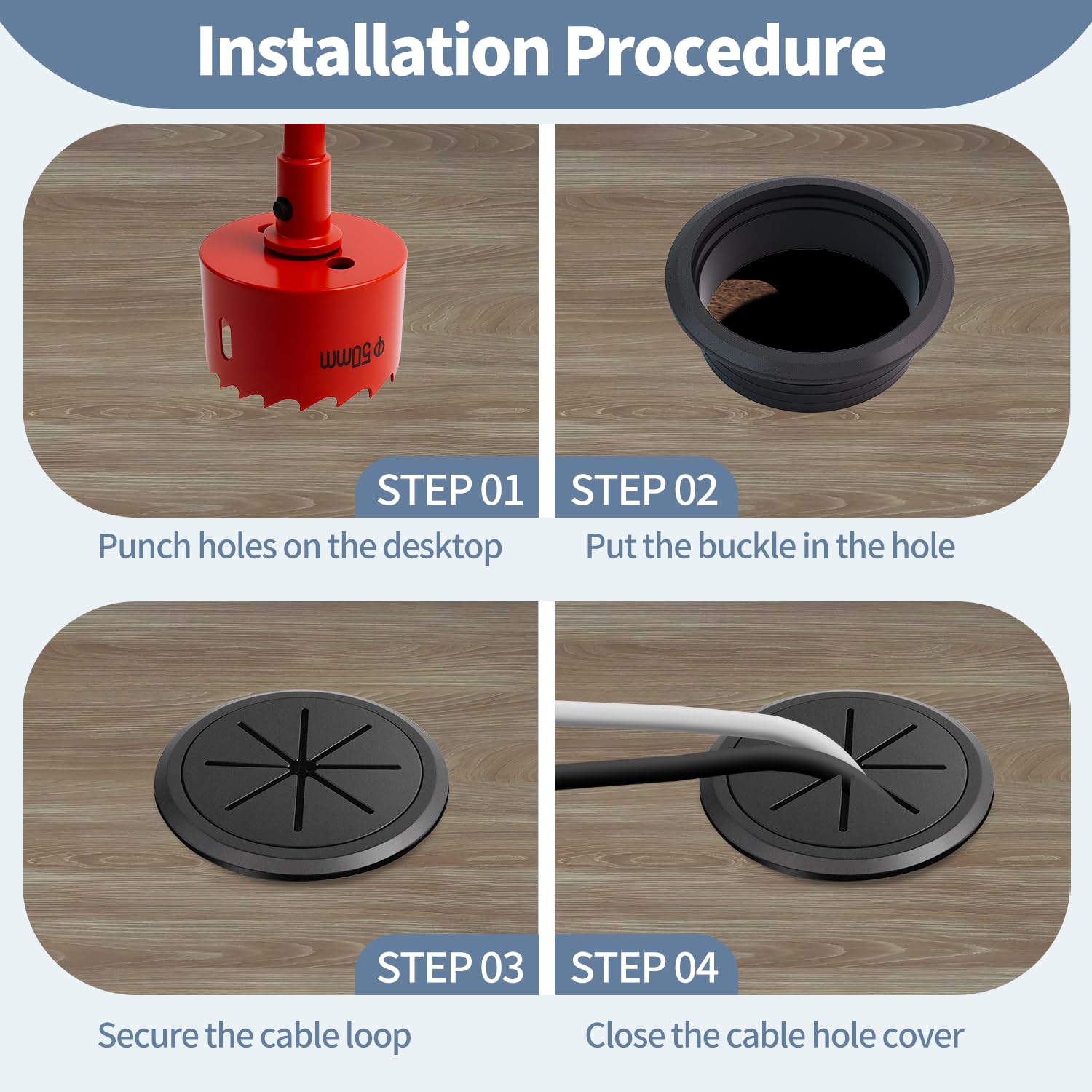 Installation Procedure

Φ50mm

STEP 01

Punch holes on the desktop

STEP 02

Put the buckle in the hole

STEP 03

Secure the cable loop

STEP 04

Close the cable hole cover