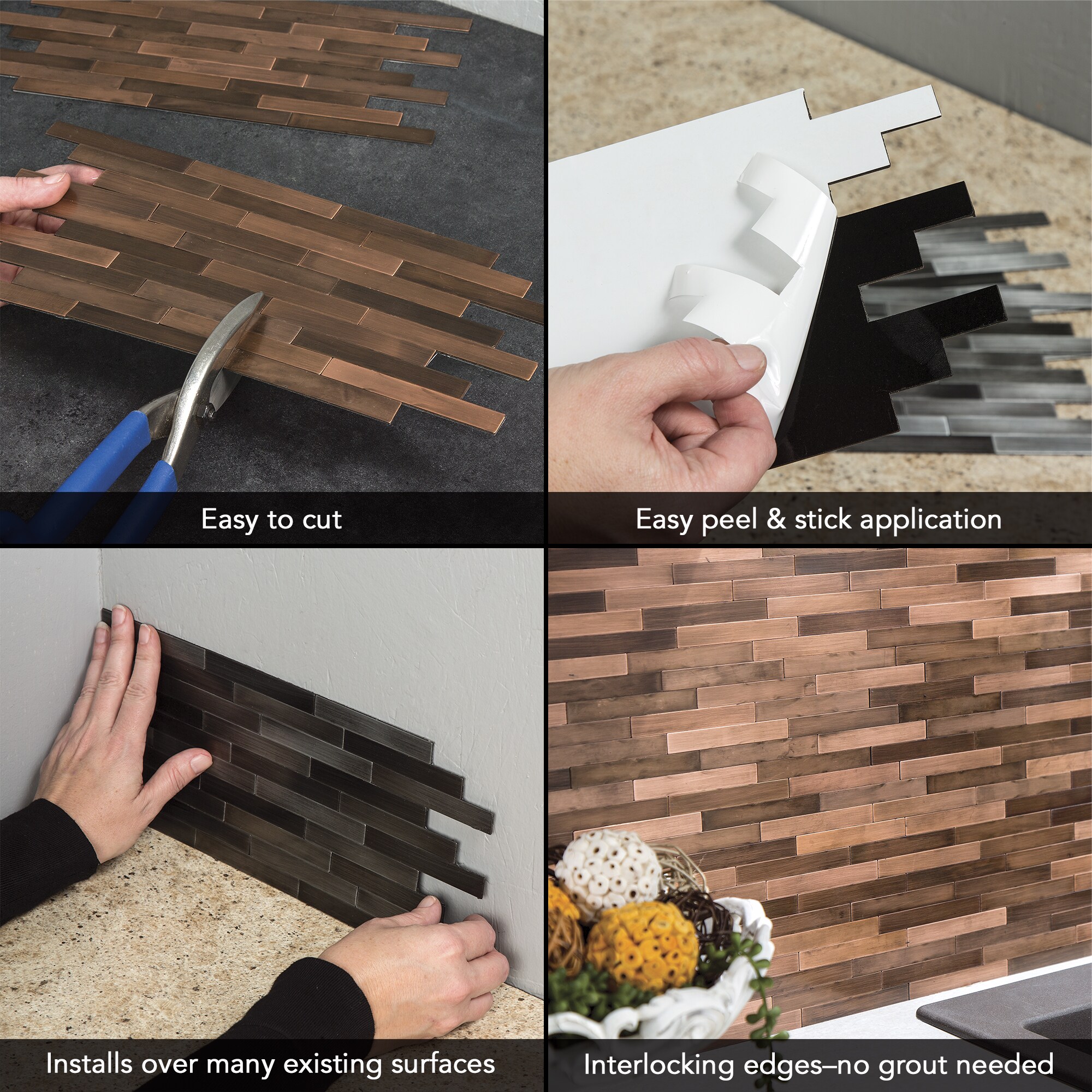 Easy to cut

Easy peel & stick application

Installs over many existing surfaces

Interlocking edges–no grout needed