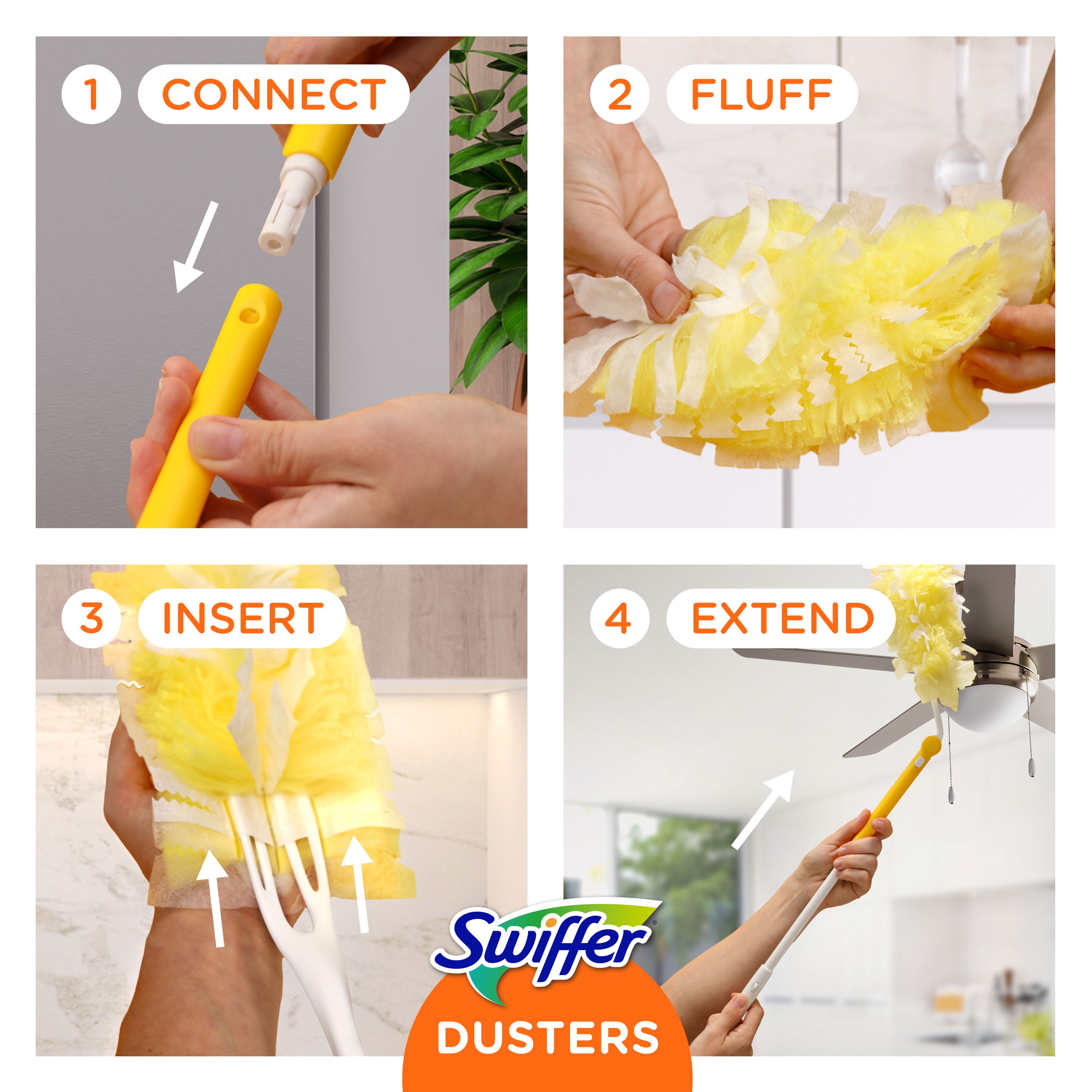 1 CONNECT

2 FLUFF

3 INSERT

4 EXTEND

Swiffer®

DUSTERS