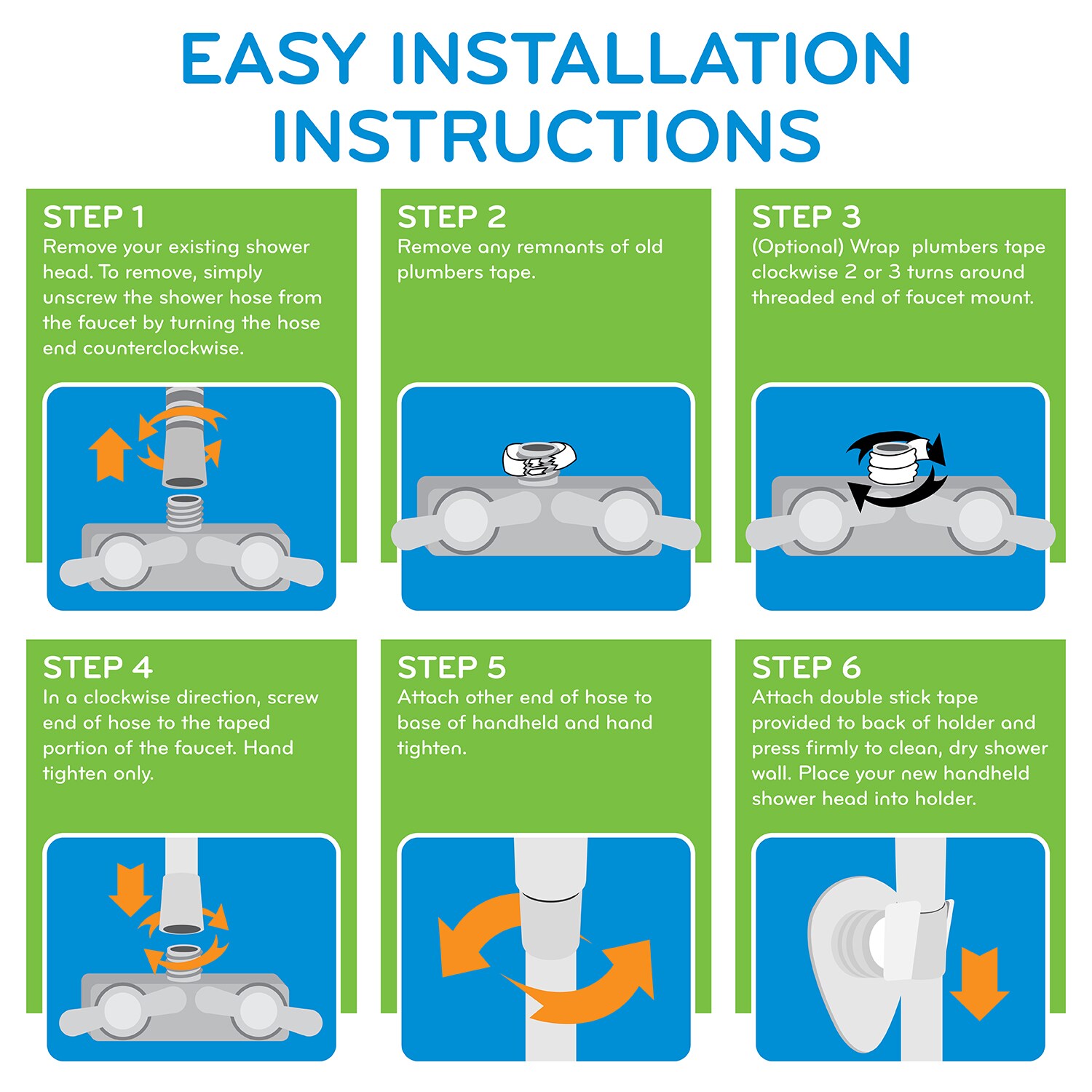 EASY INSTALLATION INSTRUCTIONS

STEP 1
Remove your existing shower head. To remove, simply unscrew the shower hose from the faucet by turning the hose end counterclockwise.

STEP 2
Remove any remnants of old plumbers tape.

STEP 3
(Optional) Wrap plumbers tape clockwise 2 or 3 turns around threaded end of faucet mount.

STEP 4
In a clockwise direction, screw end of hose to the taped portion of the faucet. Hand tighten only.

STEP 5
Attach other end of hose to base of handheld and hand tighten.

STEP 6
Attach double stick tape provided to back of holder and press firmly to clean, dry shower wall. Place your new handheld shower head into holder.