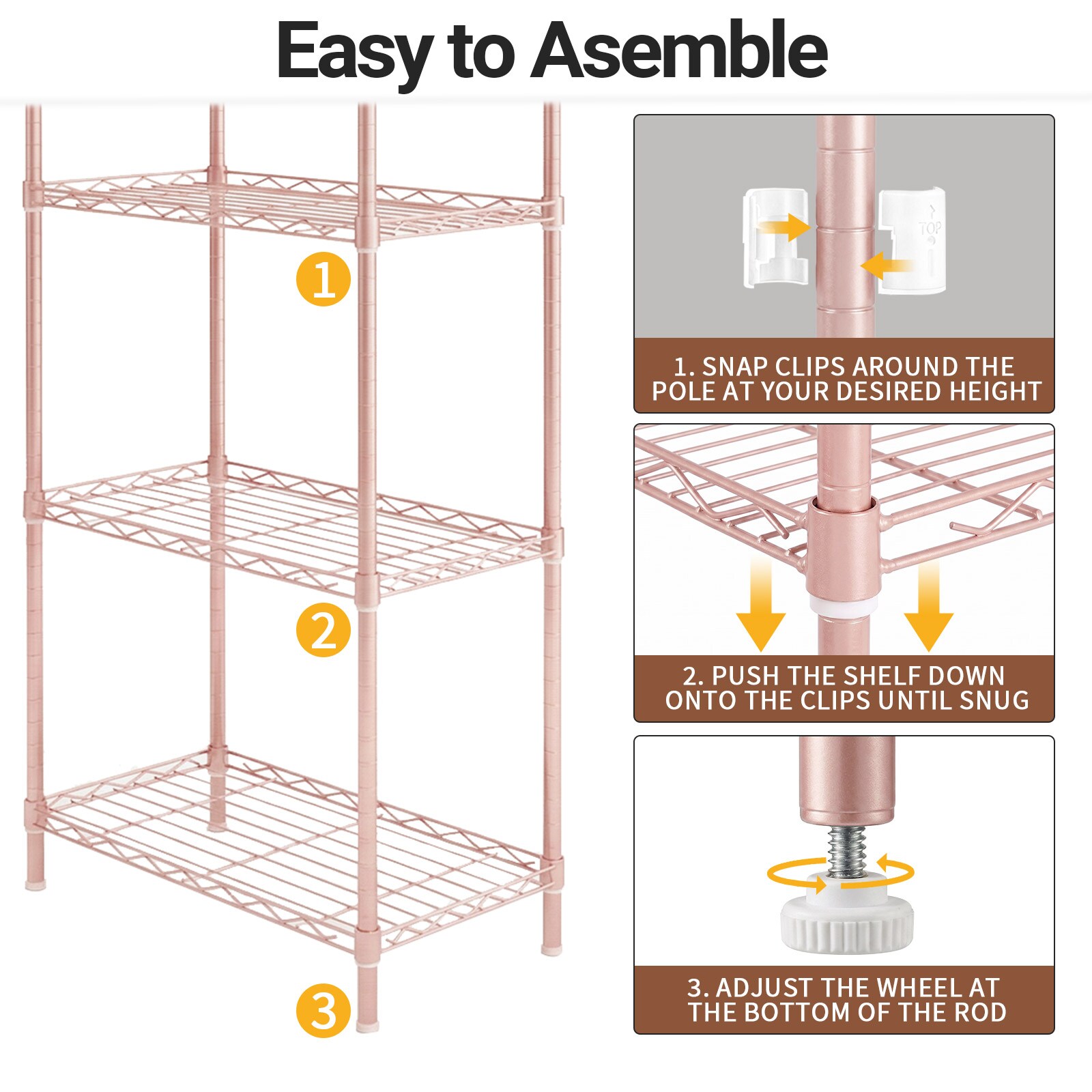 Easy to Asemble

1

2

3

TOP

1. SNAP CLIPS AROUND THE POLE AT YOUR DESIRED HEIGHT

2. PUSH THE SHELF DOWN ONTO THE CLIPS UNTIL SNUG

3. ADJUST THE WHEEL AT THE BOTTOM OF THE ROD