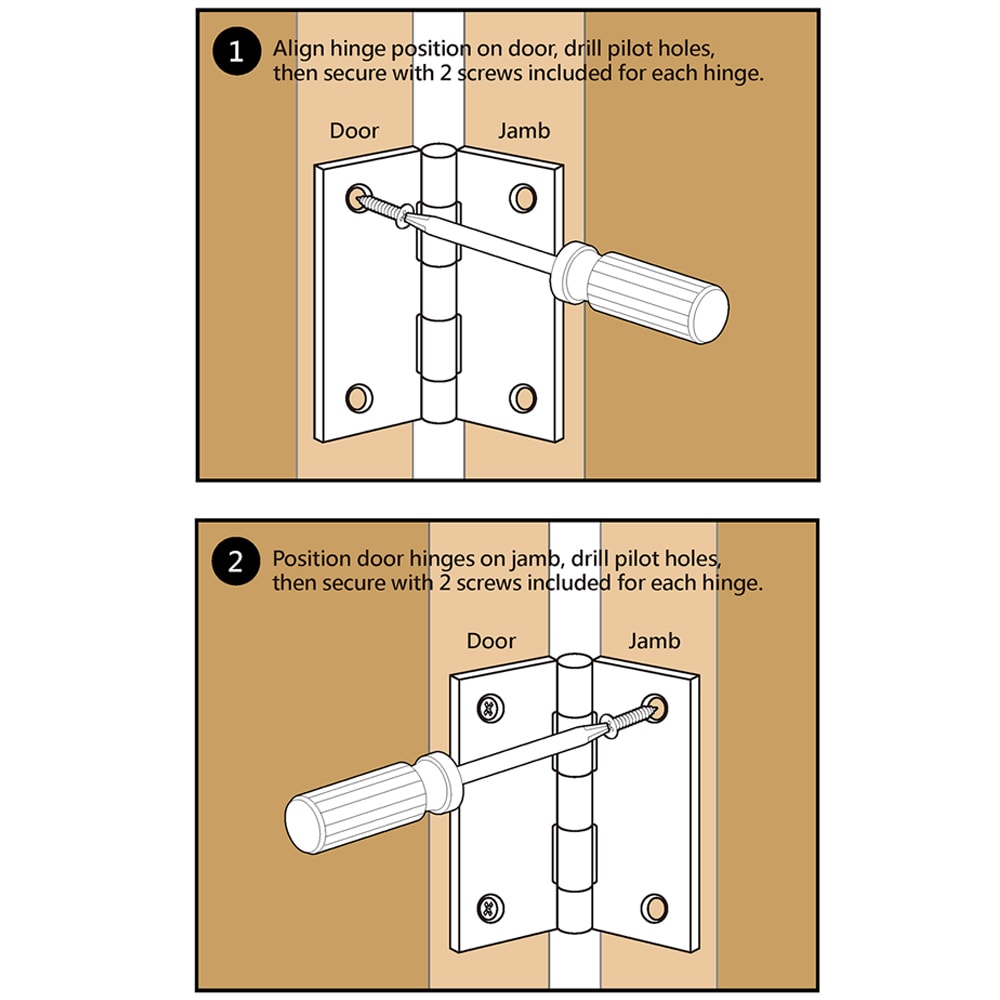 1 Align hinge position on door, drill pilot holes, then secure with 2 screws included for each hinge.

Door

Jamb

2 Position door hinges on jamb, drill pilot holes, then secure with 2 screws included for each hinge.

Door

Jamb