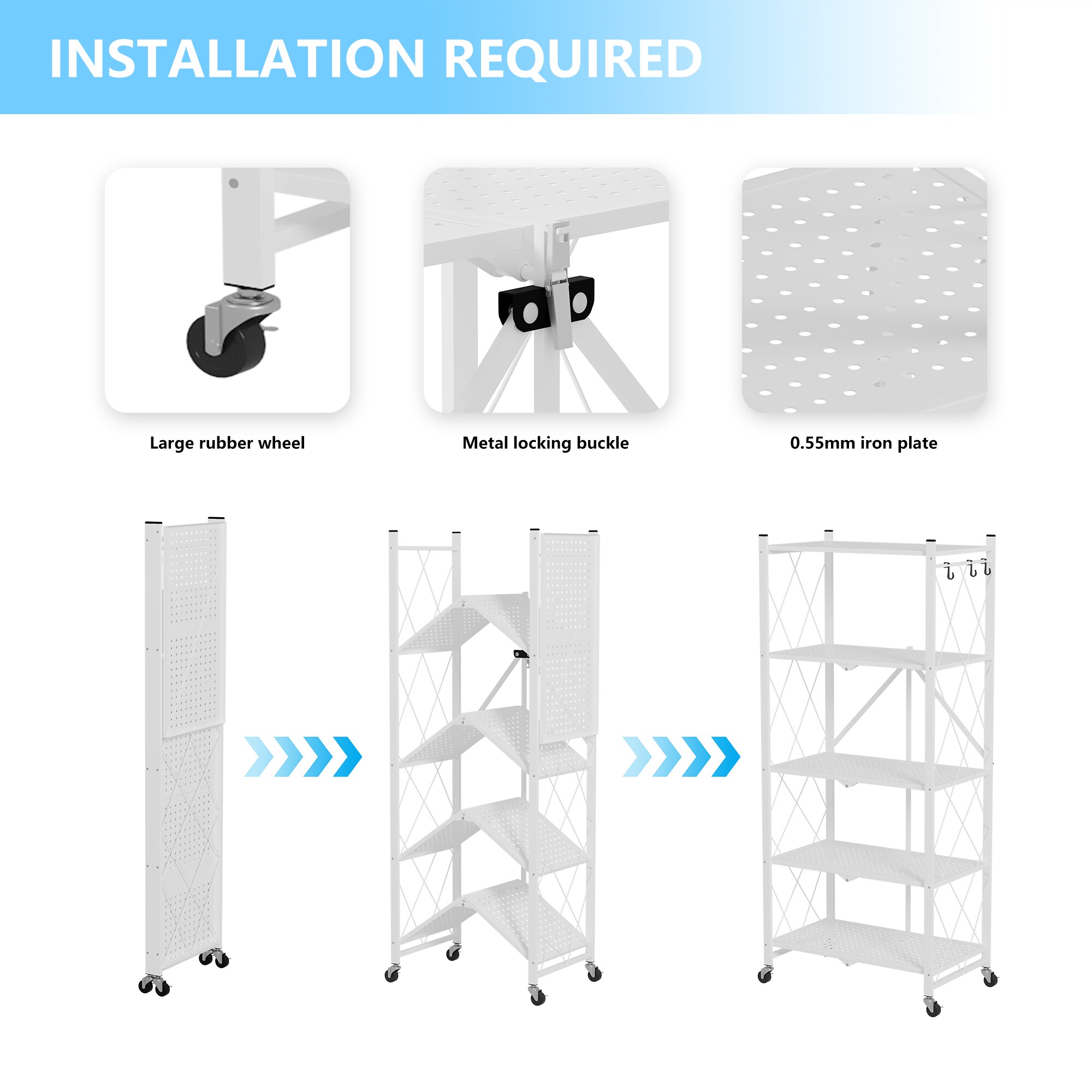 INSTALLATION REQUIRED

Large rubber wheel

Metal locking buckle

0.55mm iron plate