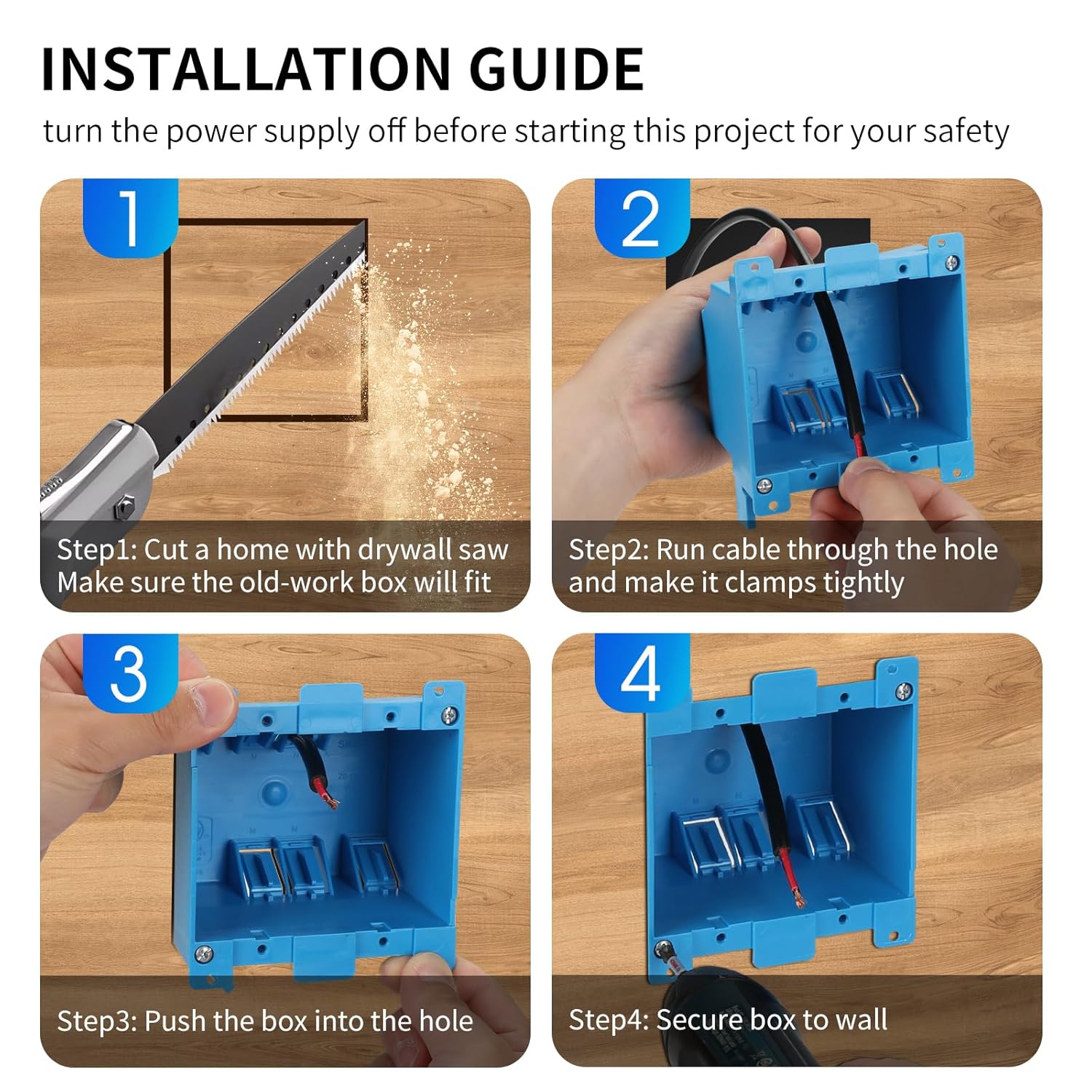 INSTALLATION GUIDE

turn the power supply off before starting this project for your safety

1

Step1: Cut a home with drywall saw
Make sure the old-work box will fit

2

Step2: Run cable through the hole and make it clamps tightly

3

Step3: Push the box into the hole

4

Step4: Secure box to wall