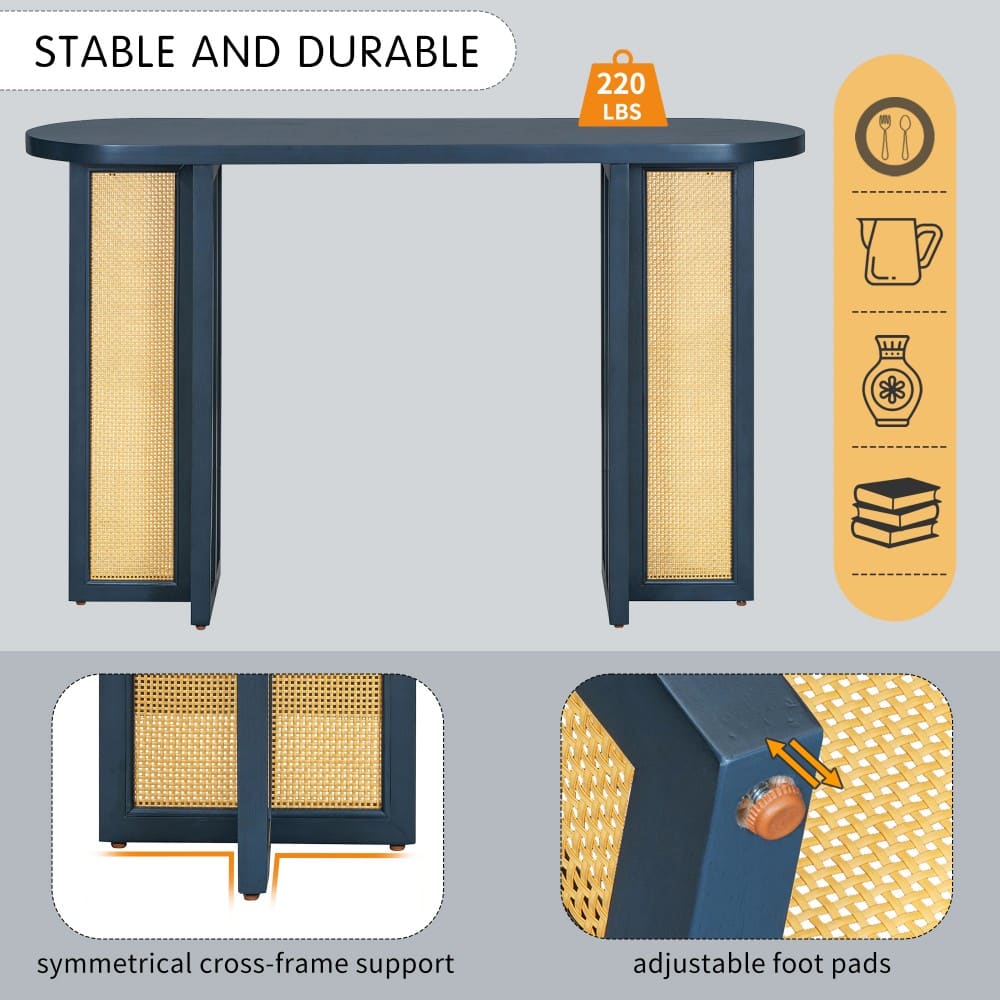 STABLE AND DURABLE

220 LBS

symmetrical cross-frame support

adjustable foot pads