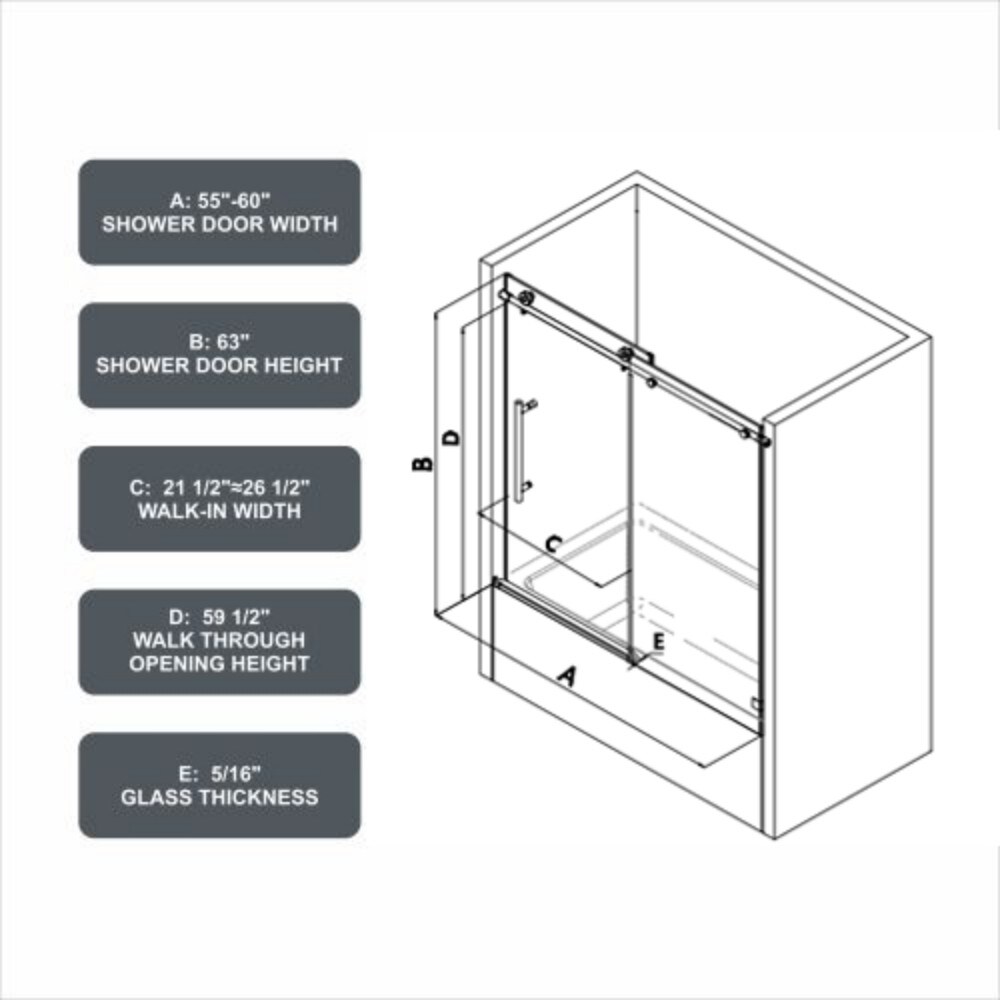 A: 55"-60"
SHOWER DOOR WIDTH

B: 63"
SHOWER DOOR HEIGHT

C: 21 1/2"≈26 1/2"
WALK-IN WIDTH

D: 59 1/2"
WALK THROUGH
OPENING HEIGHT

E: 5/16"
GLASS THICKNESS

B
D
C
E
A