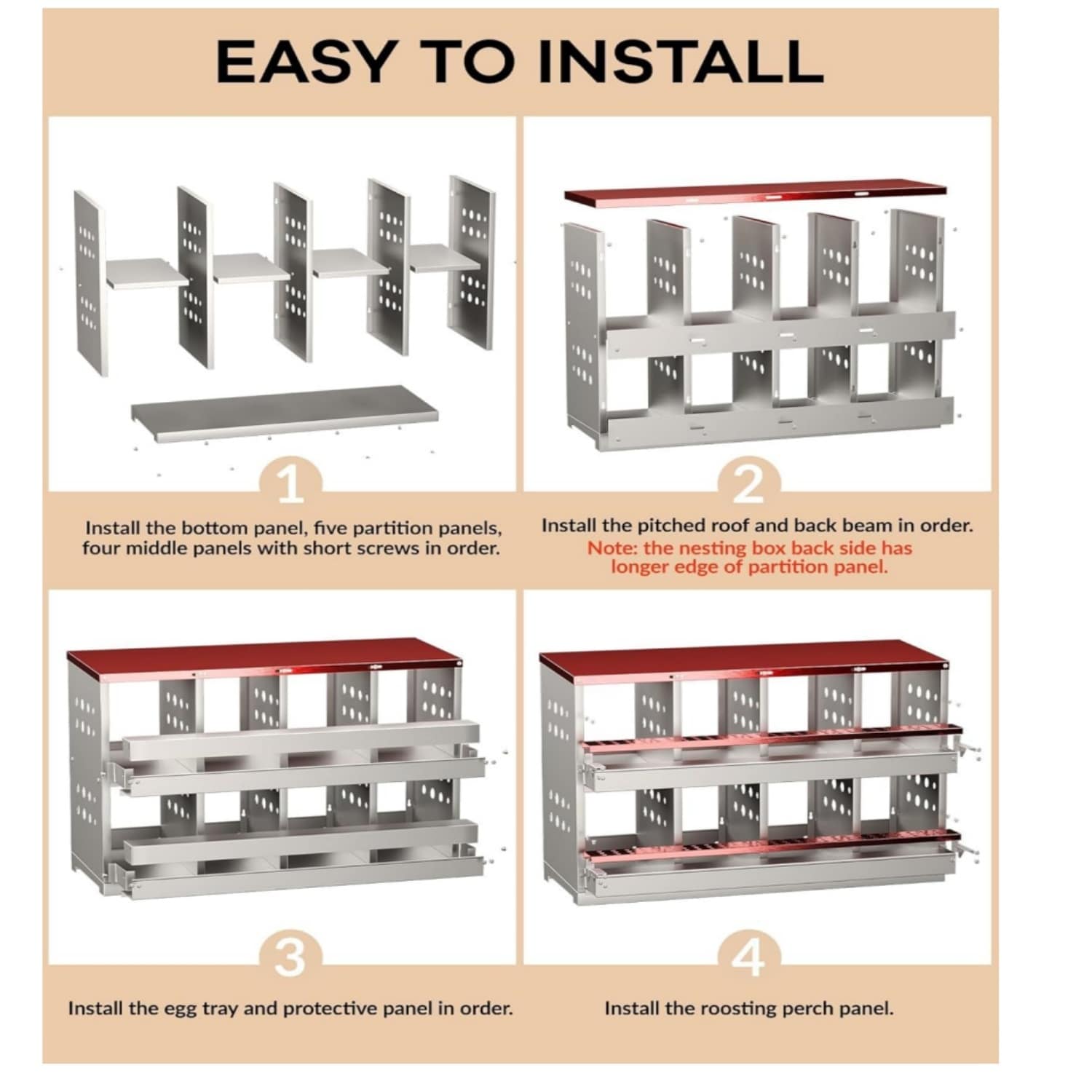 EASY TO INSTALL

1

Install the bottom panel, five partition panels, four middle panels with short screws in order.

2

Install the pitched roof and back beam in order.
Note: the nesting box back side has longer edge of partition panel.

3

Install the egg tray and protective panel in order.

4

Install the roosting perch panel.