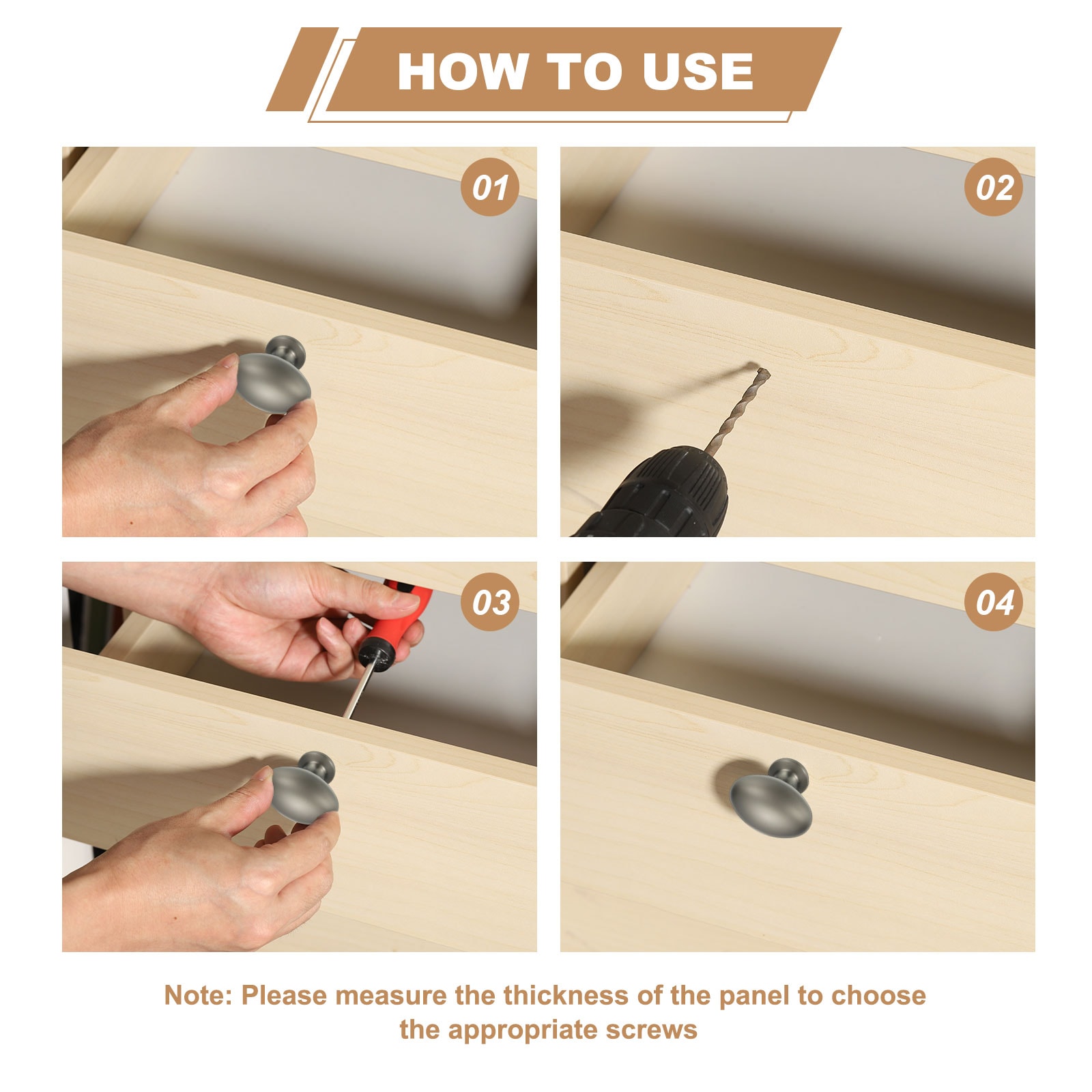 HOW TO USE

01

02

03

04

Note: Please measure the thickness of the panel to choose the appropriate screws