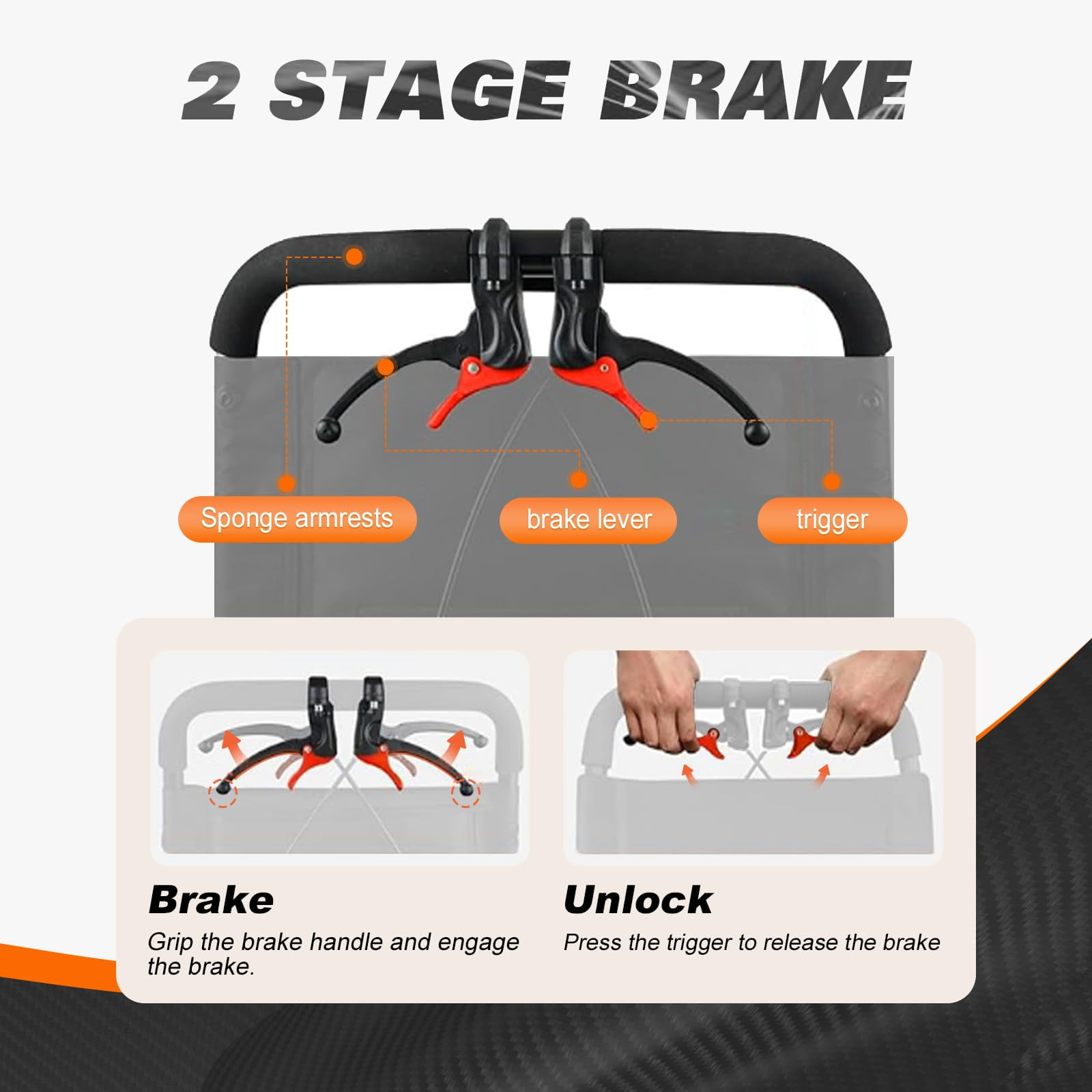 2 STAGE BRAKE

Sponge armrests

brake lever

trigger

Brake

Grip the brake handle and engage the brake.

Unlock

Press the trigger to release the brake