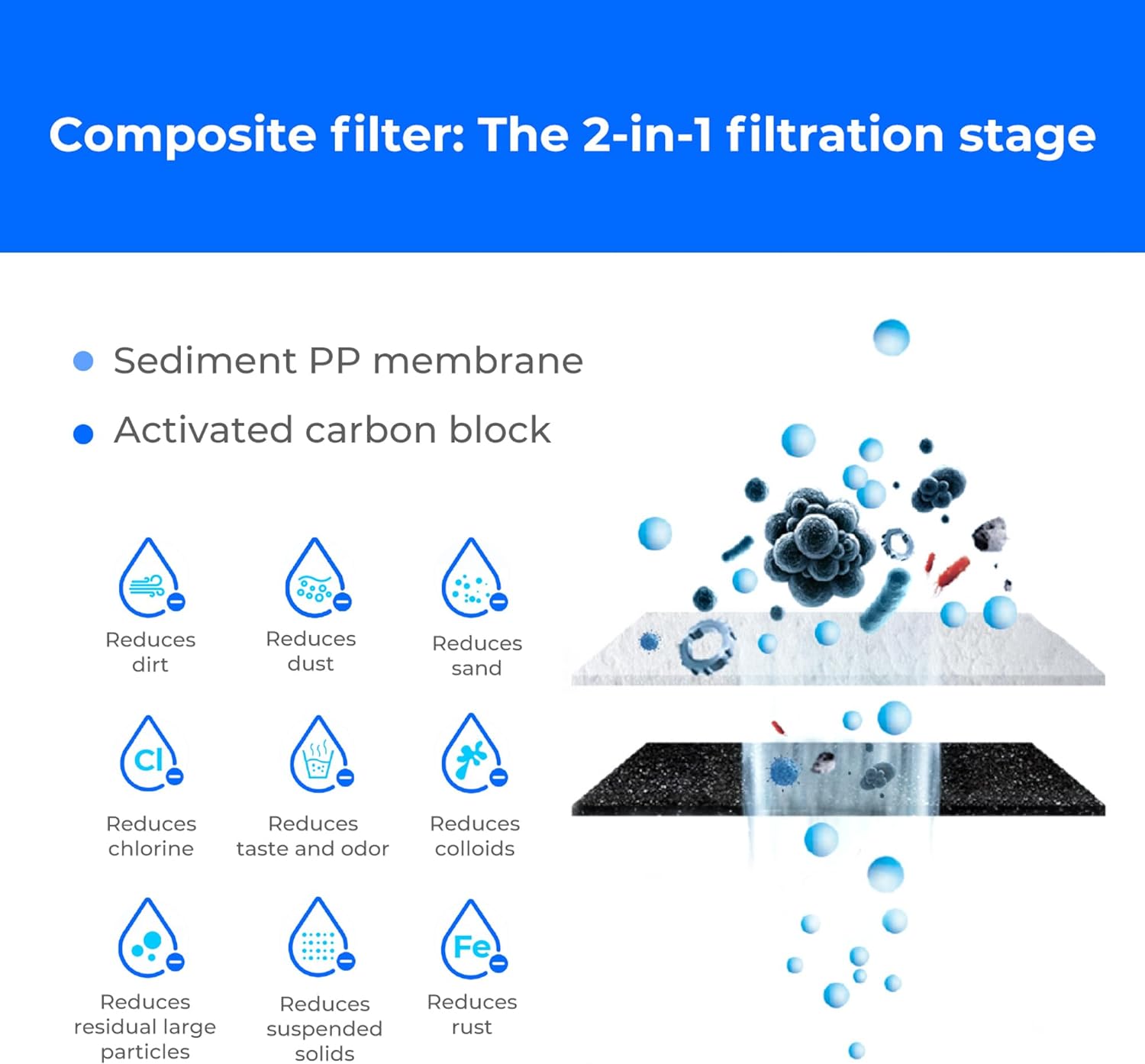 Composite filter: The 2-in-1 filtration stage

Sediment PP membrane

Activated carbon block

Reduces dirt

Reduces dust

Reduces sand

Cl

Reduces chlorine

Reduces taste and odor

Reduces colloids

Reduces residual large particles

Reduces suspended solids

Fe

Reduces rust