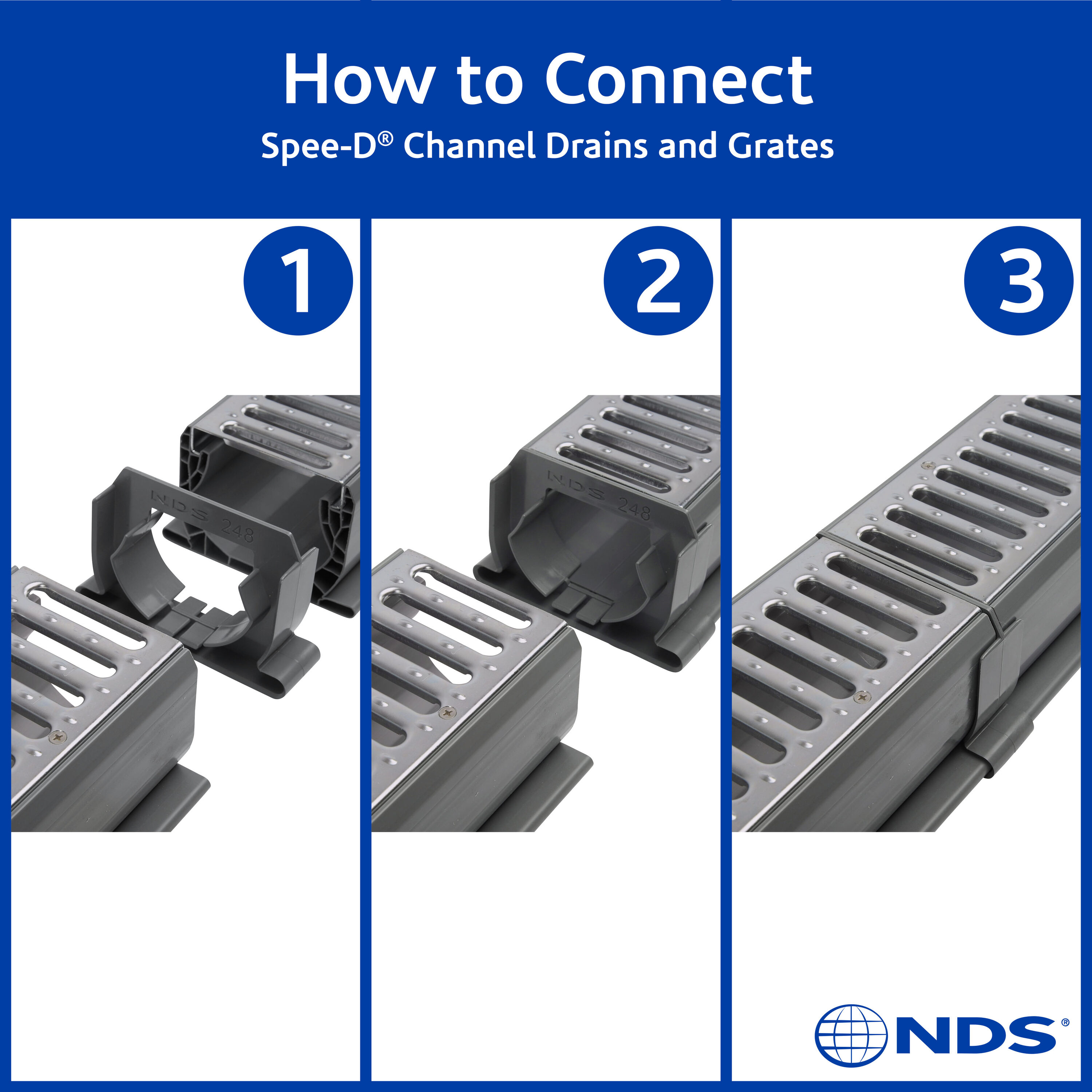 How to Connect

Spee-D® Channel Drains and Grates

1

NDS 248

2

NDS 248

3

NDS®