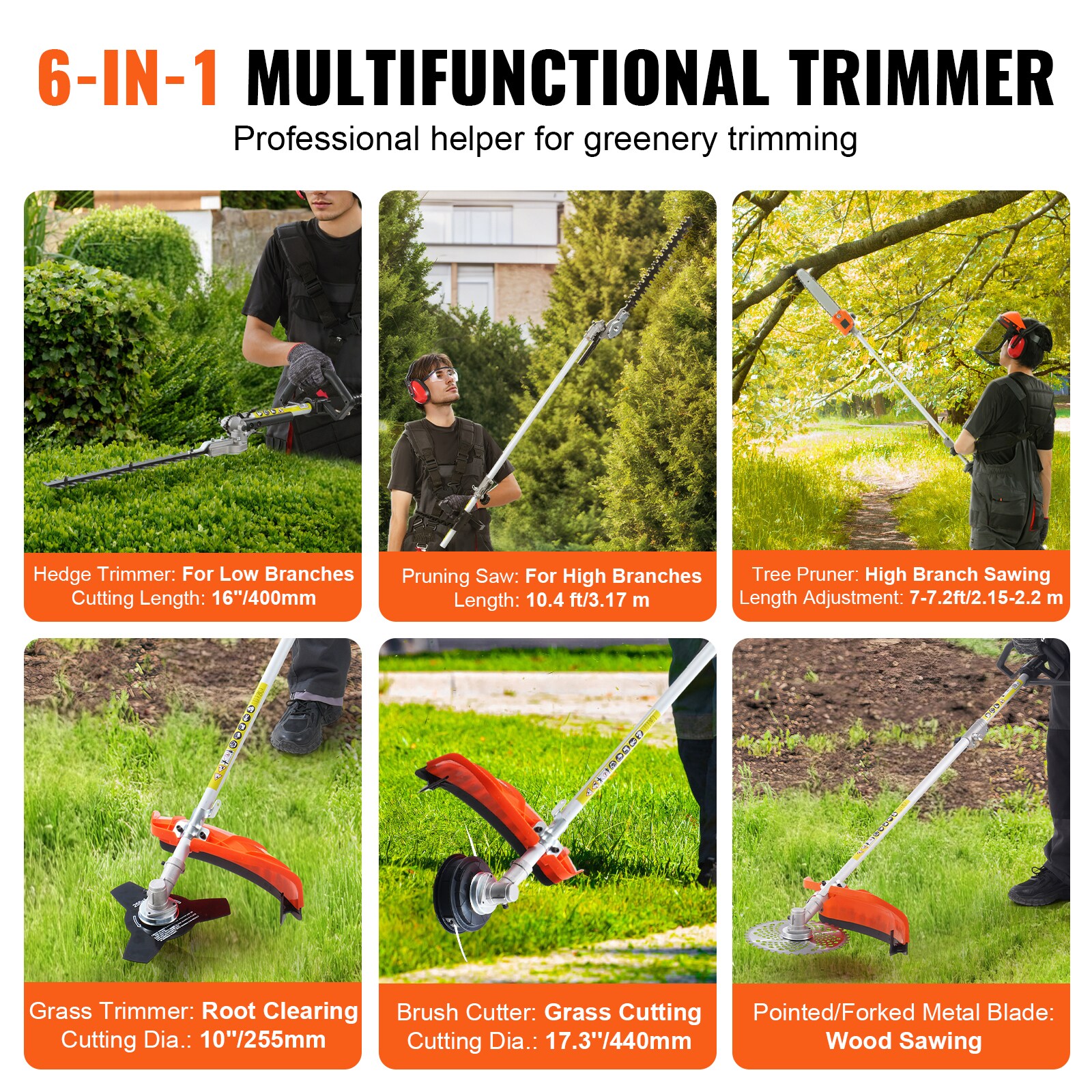 6-IN-1 MULTIFUNCTIONAL TRIMMER
Professional helper for greenery trimming

Hedge Trimmer: For Low Branches
Cutting Length: 16"/400mm

Pruning Saw: For High Branches
Length: 10.4 ft/3.17 m

Tree Pruner: High Branch Sawing
Length Adjustment: 7-7.2ft/2.15-2.2 m

Grass Trimmer: Root Clearing
Cutting Dia.: 10"/255mm

Brush Cutter: Grass Cutting
Cutting Dia.: 17.3"/440mm

Pointed/Forked Metal Blade:
Wood Sawing