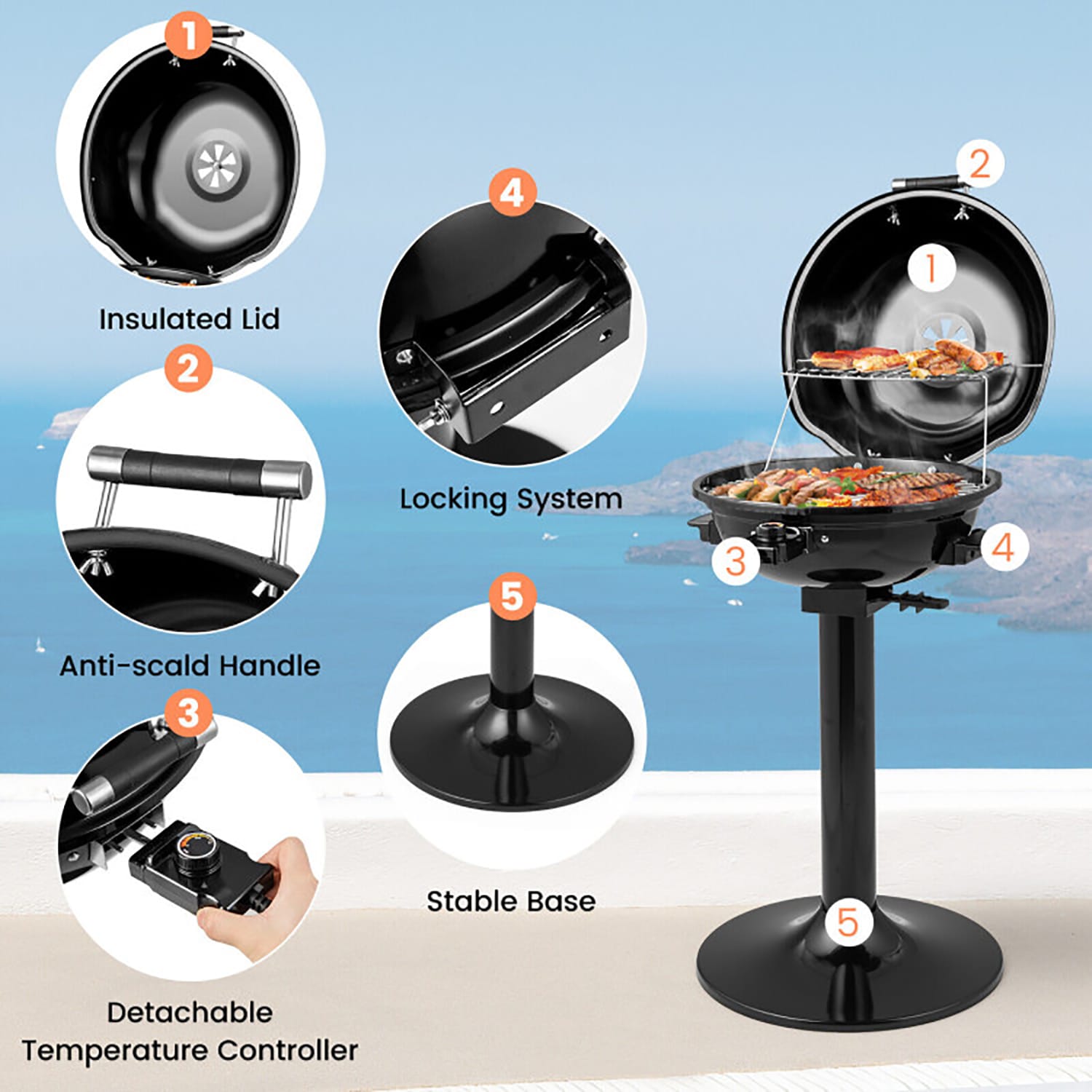 1
Insulated Lid

2
Anti-scald Handle

3
Detachable Temperature Controller

4
Locking System

5
Stable Base

2
1
3
4
5