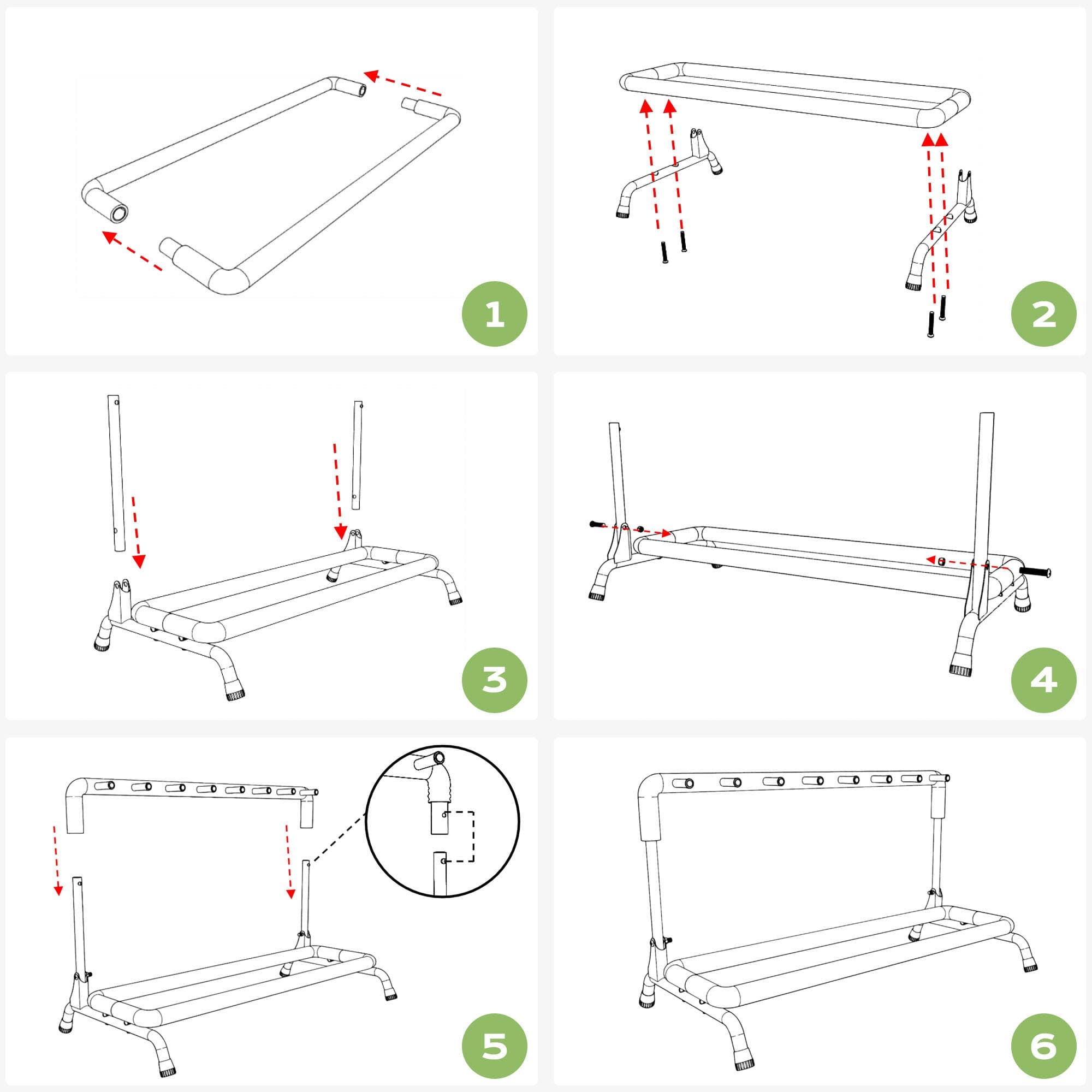 1

2

3

4

5

6