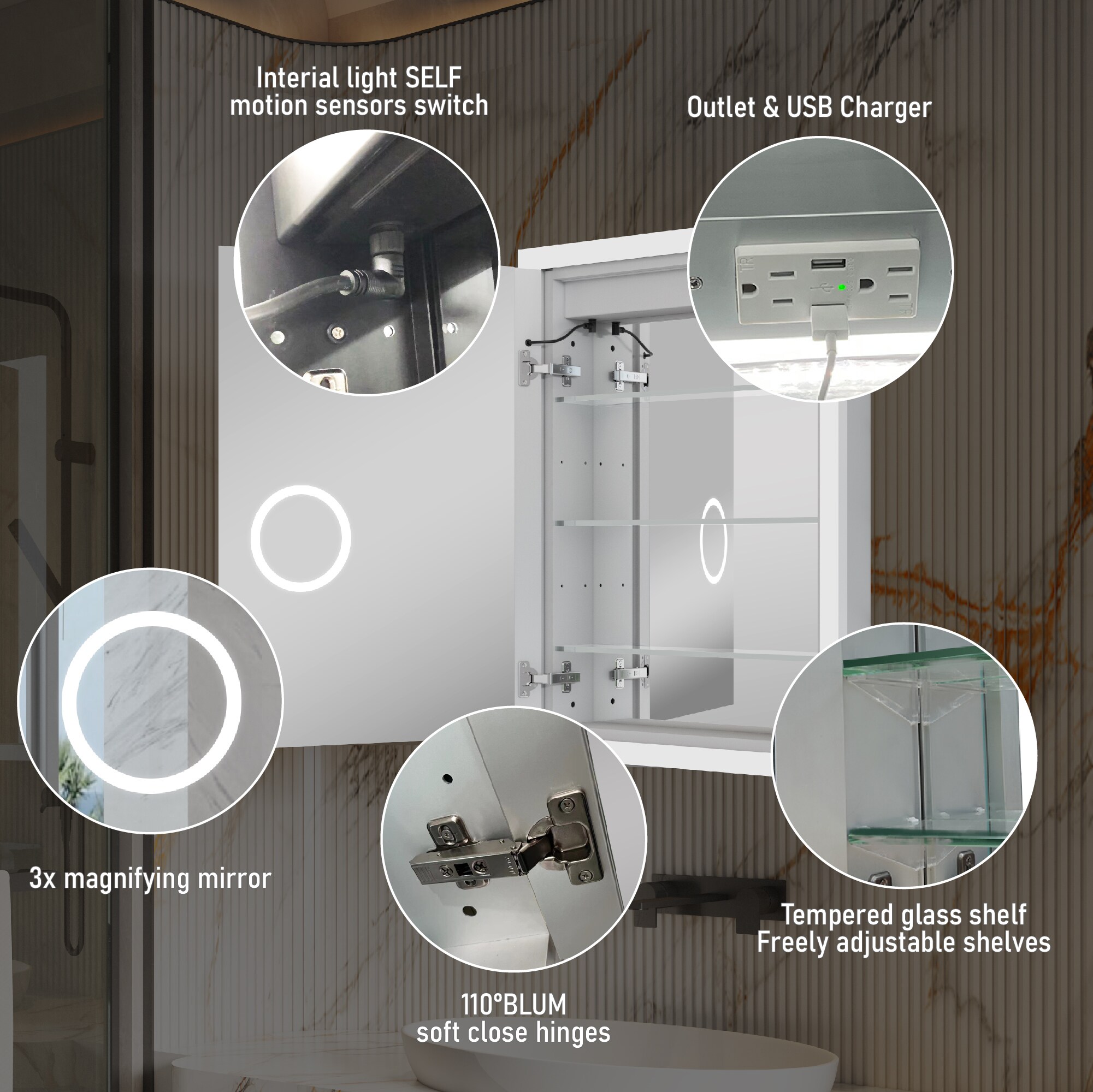 Interial light SELF
motion sensors switch

Outlet & USB Charger

TR

TR

3x magnifying mirror

Tempered glass shelf
Freely adjustable shelves

110°BLUM
soft close hinges