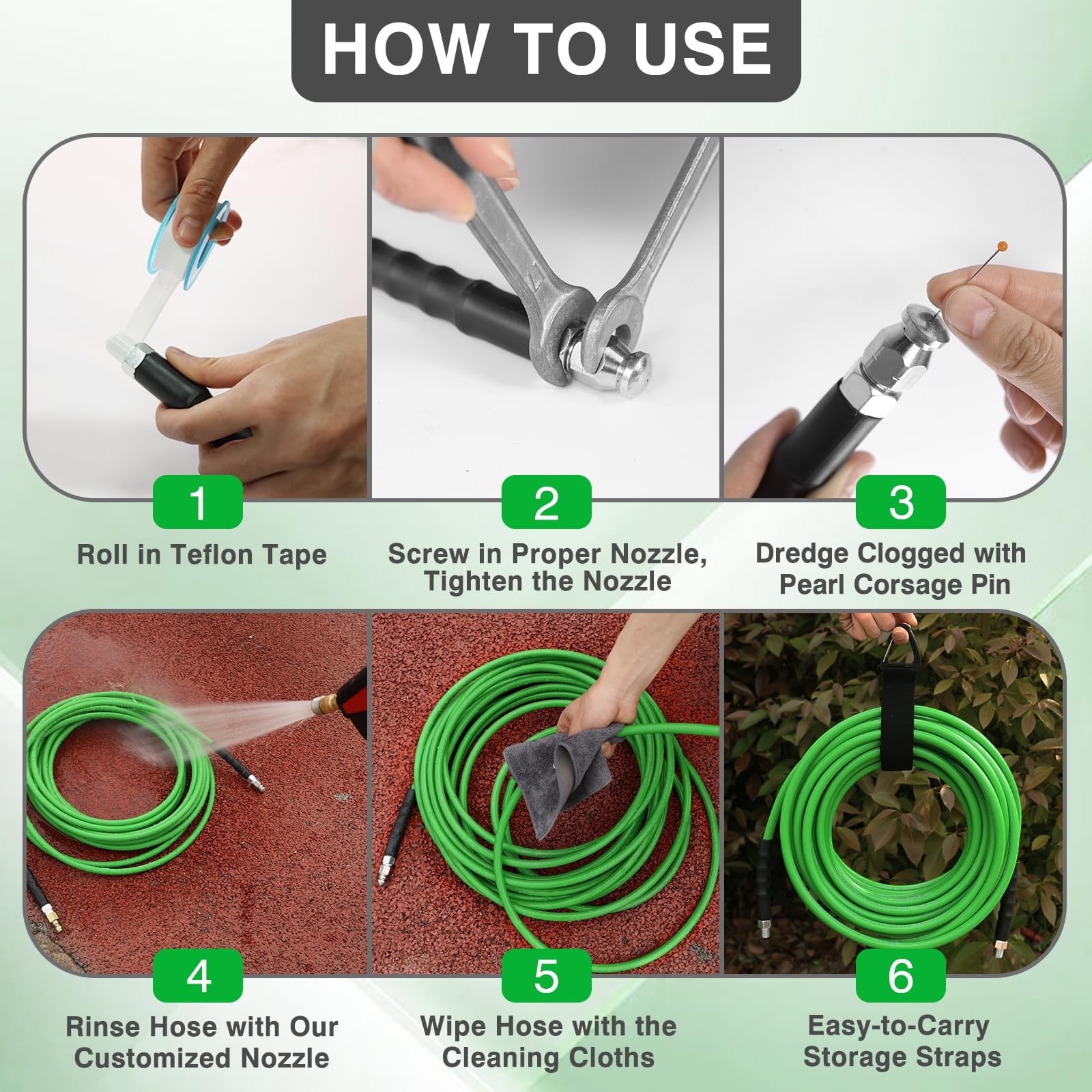 HOW TO USE

1
Roll in Teflon Tape

2
Screw in Proper Nozzle, Tighten the Nozzle

3
Dredge Clogged with Pearl Corsage Pin

4
Rinse Hose with Our Customized Nozzle

5
Wipe Hose with the Cleaning Cloths

6
Easy-to-Carry Storage Straps