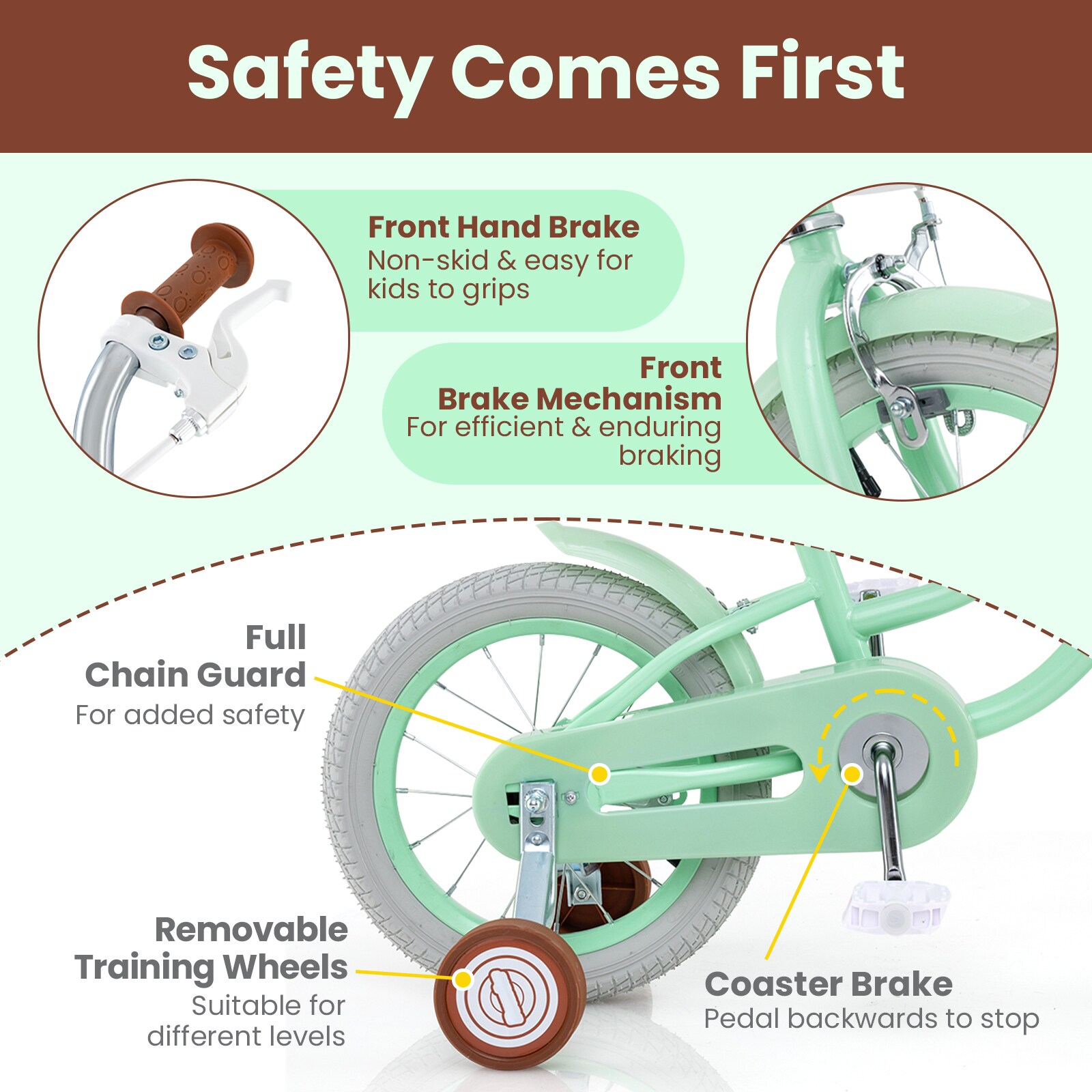 Safety Comes First

Front Hand Brake
Non-skid & easy for kids to grips

Front Brake Mechanism
For efficient & enduring braking

Full Chain Guard
For added safety

Removable Training Wheels
Suitable for different levels

Coaster Brake
Pedal backwards to stop