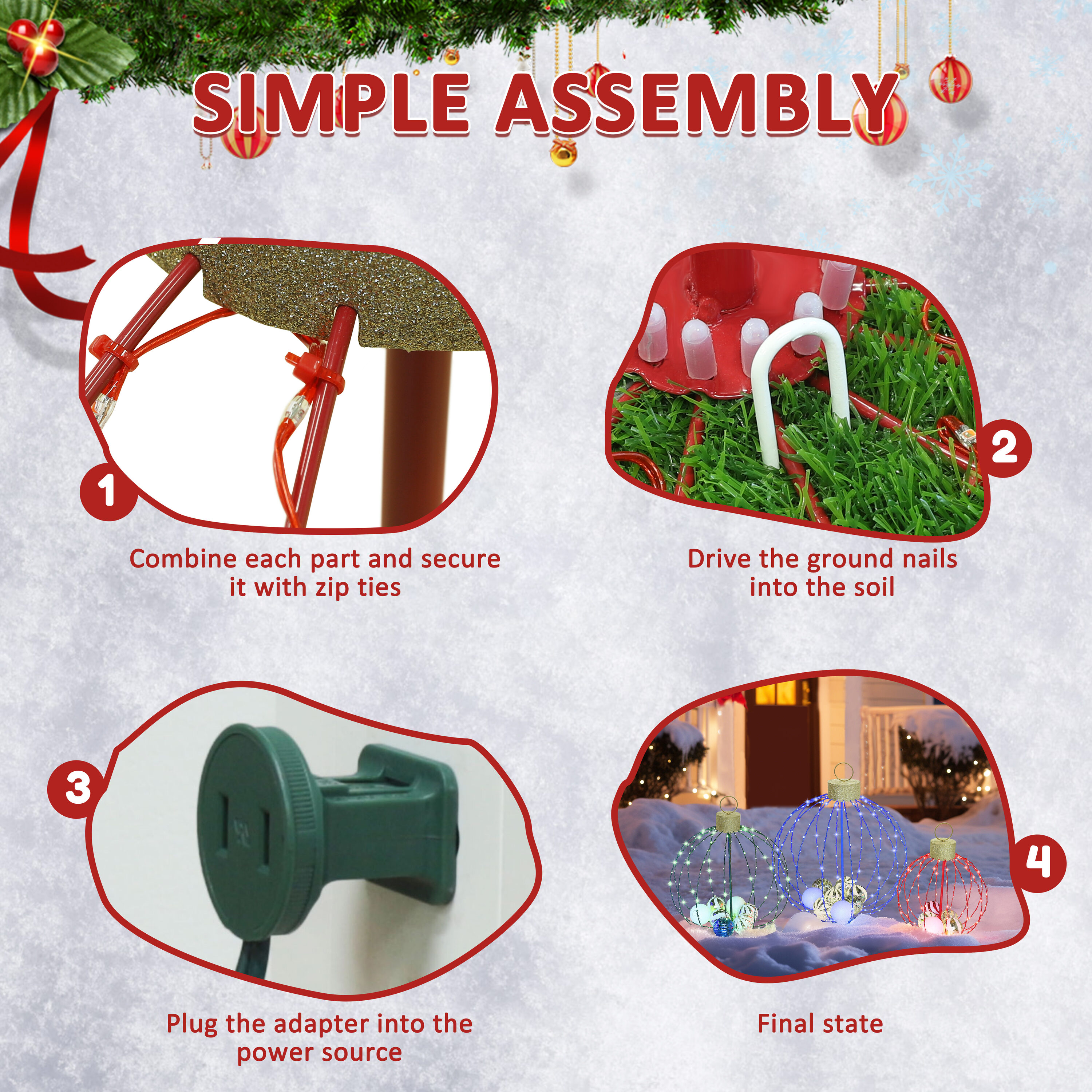 SIMPLE ASSEMBLY

1

Combine each part and secure it with zip ties

2

Drive the ground nails into the soil

3

Plug the adapter into the power source

4

Final state