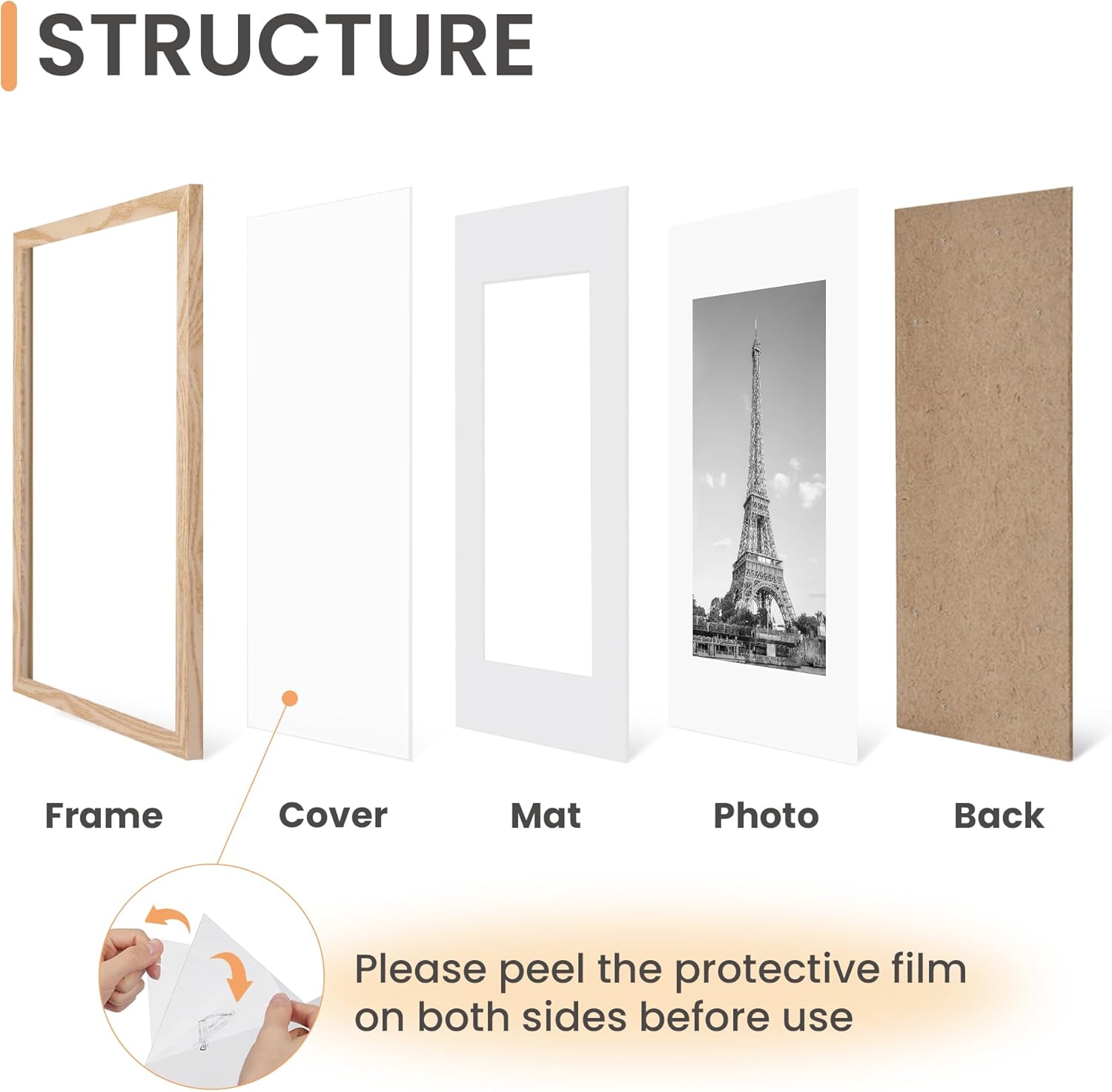 STRUCTURE

Frame

Cover

Mat

Photo

Back

Please peel the protective film on both sides before use