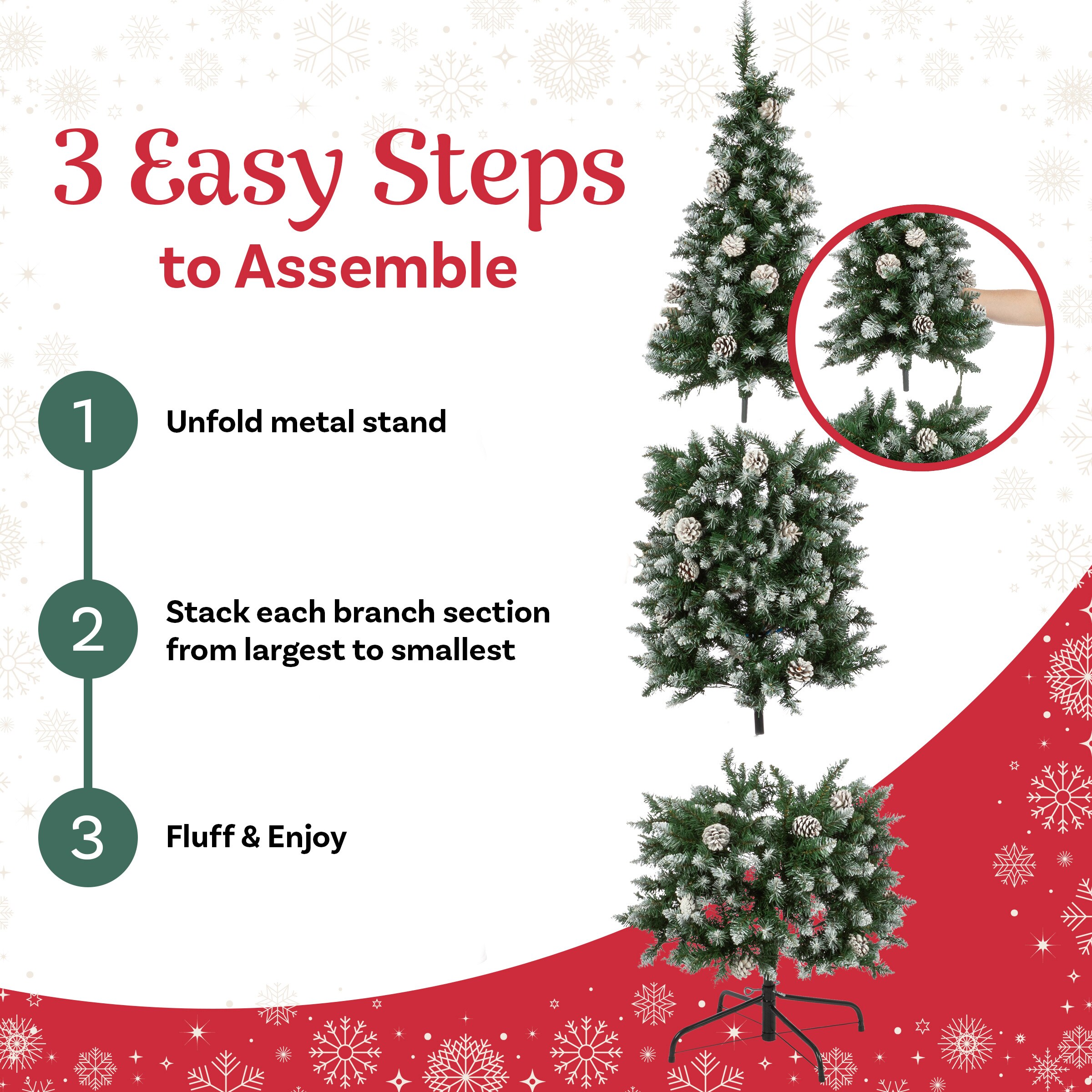 3 Easy Steps
to Assemble

1 Unfold metal stand

2 Stack each branch section from largest to smallest

3 Fluff & Enjoy