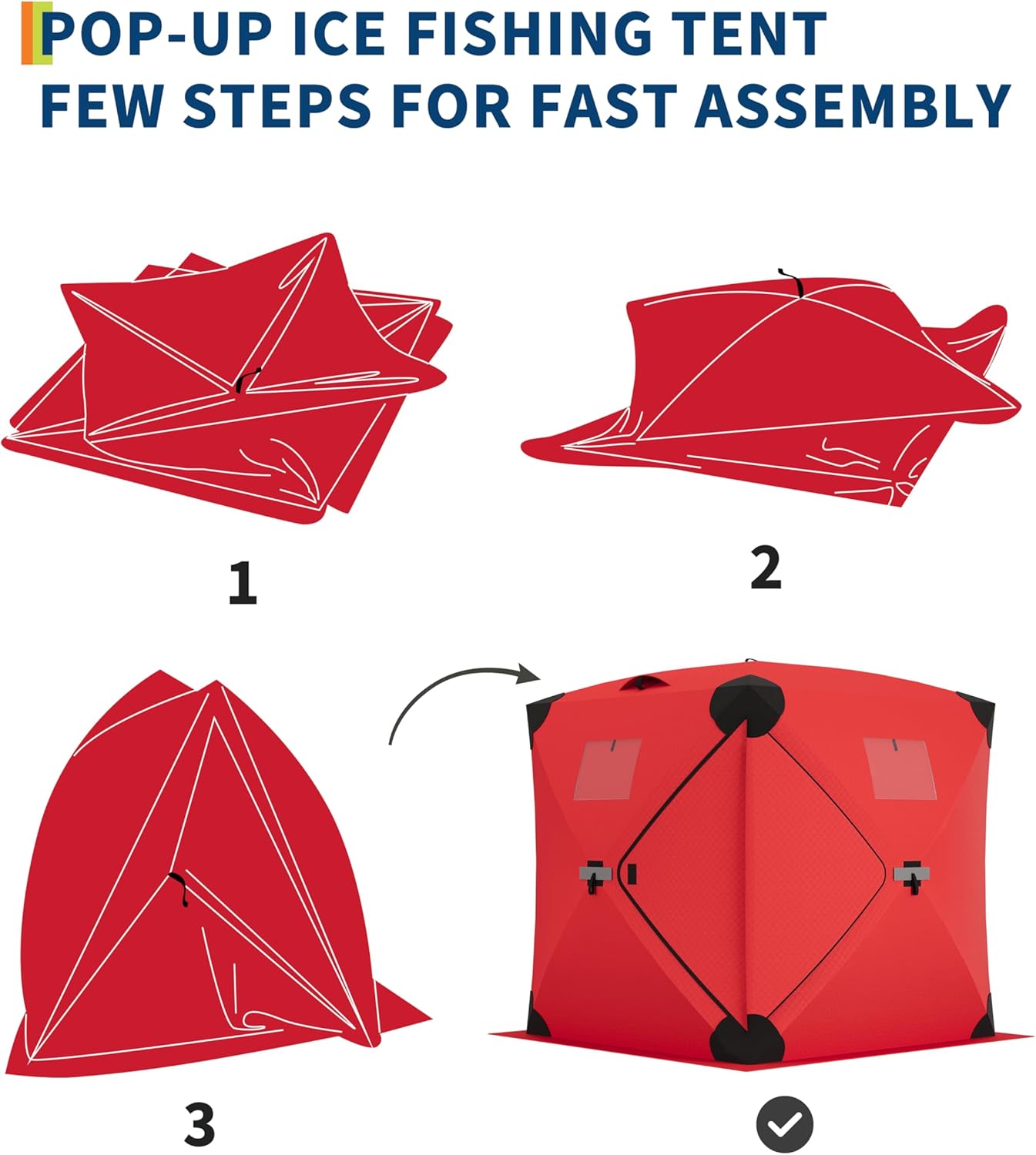 POP-UP ICE FISHING TENT
FEW STEPS FOR FAST ASSEMBLY

1

2

3