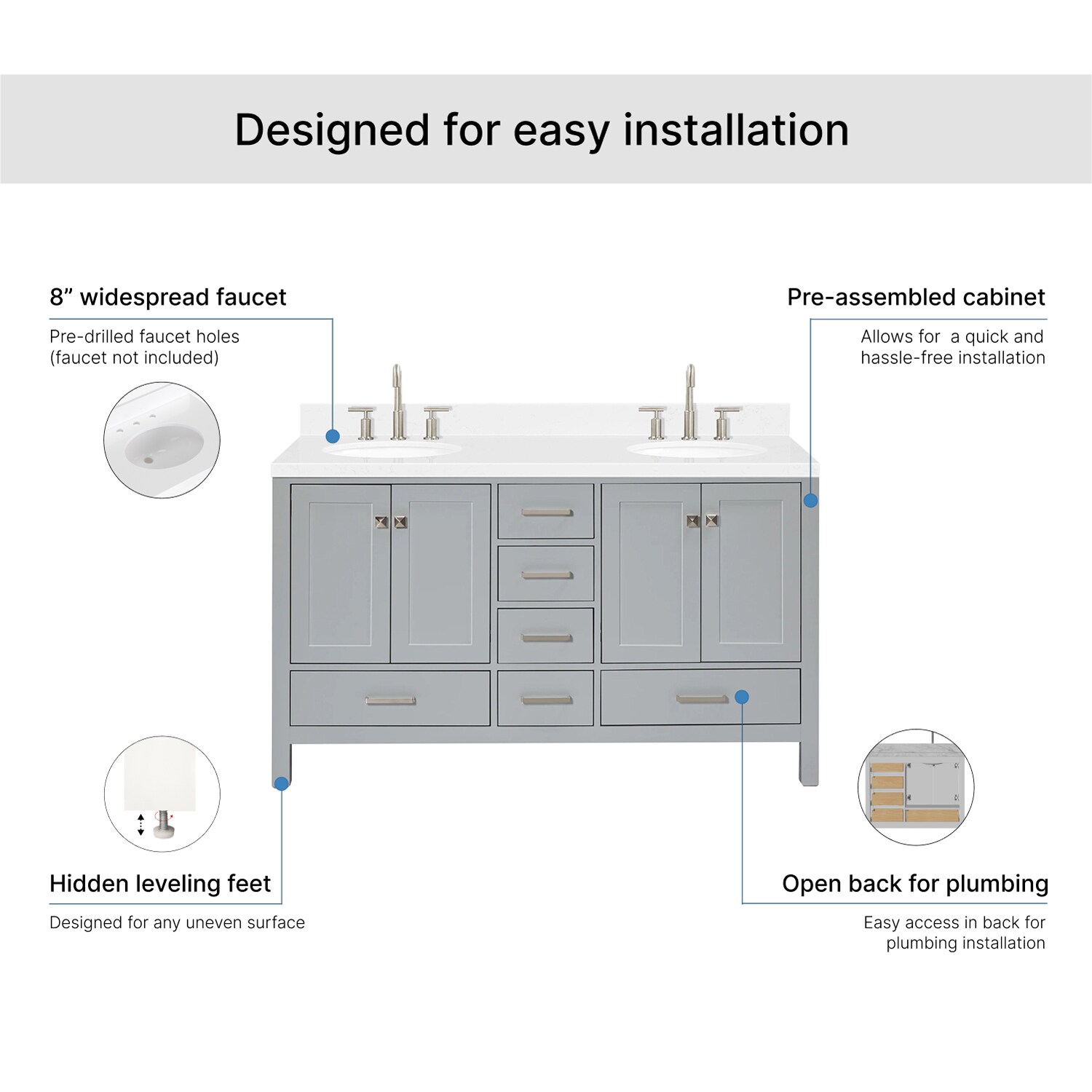 Designed for easy installation

8” widespread faucet

Pre-drilled faucet holes
(faucet not included)

Pre-assembled cabinet

Allows for  a quick and hassle-free installation

Hidden leveling feet

Designed for any uneven surface

Open back for plumbing

Easy access in back for plumbing installation