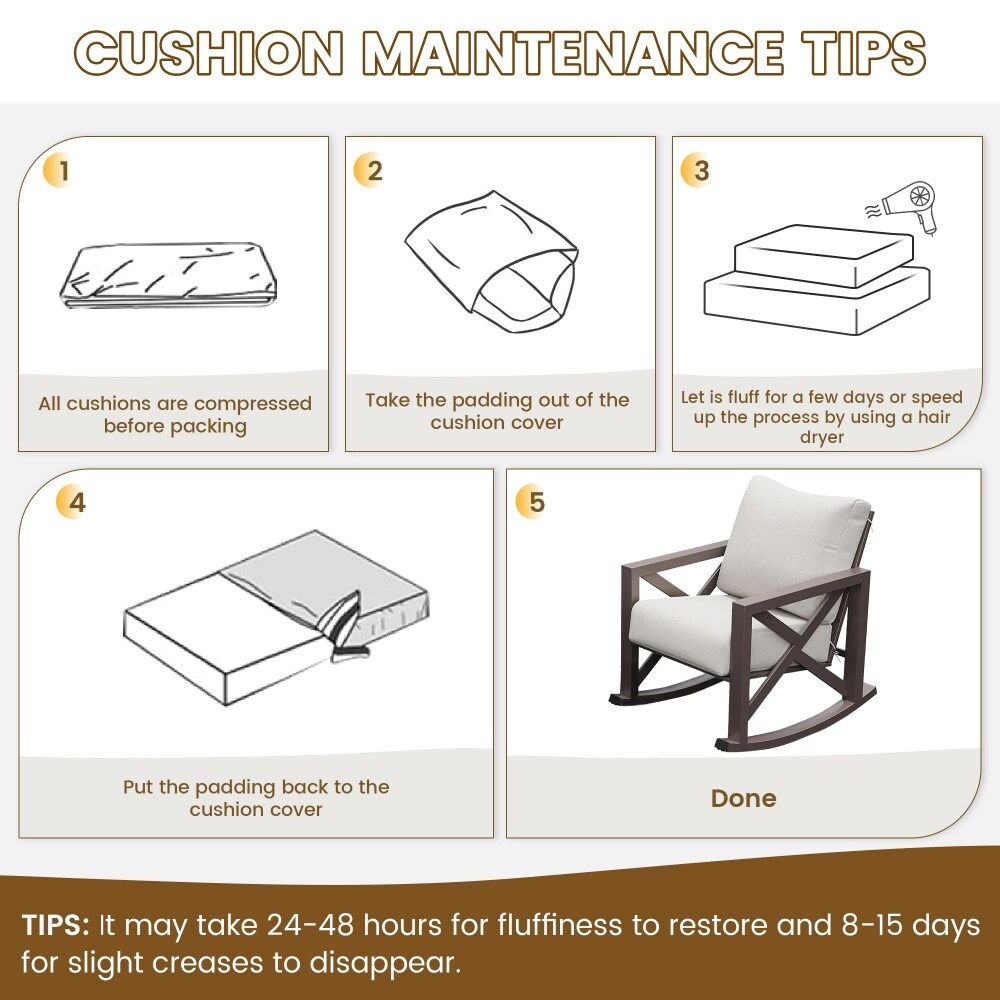 CUSHION MAINTENANCE TIPS

1

All cushions are compressed before packing

2

Take the padding out of the cushion cover

3

Let is fluff for a few days or speed up the process by using a hair dryer

4

Put the padding back to the cushion cover

5

Done

TIPS: It may take 24-48 hours for fluffiness to restore and 8-15 days for slight creases to disappear.