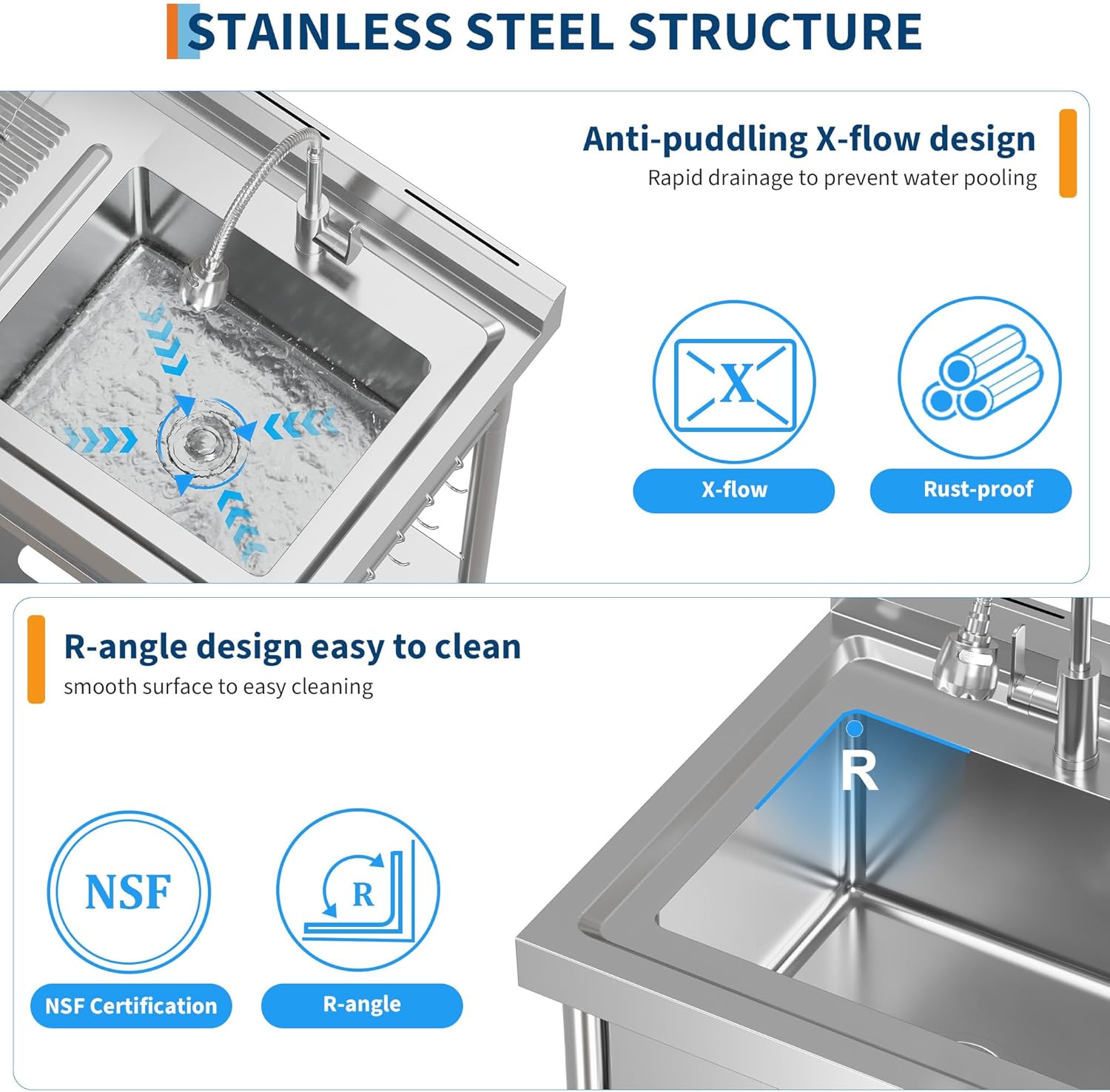 STAINLESS STEEL STRUCTURE

Anti-puddling X-flow design
Rapid drainage to prevent water pooling

X

X-flow

Rust-proof

R-angle design easy to clean
smooth surface to easy cleaning

R

NSF

NSF Certification

R

R-angle