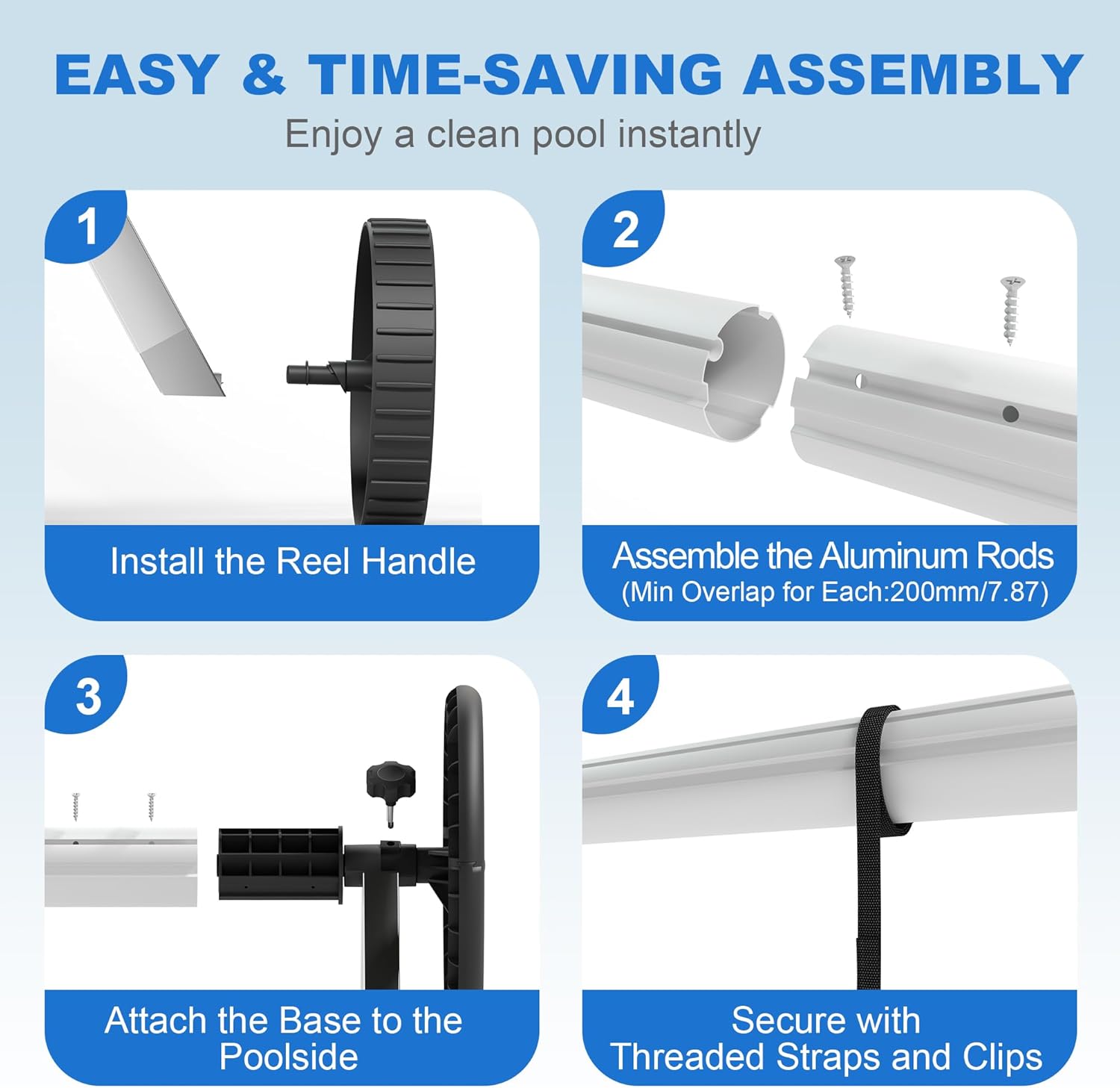 EASY & TIME-SAVING ASSEMBLY

Enjoy a clean pool instantly

1

Install the Reel Handle

2

Assemble the Aluminum Rods
(Min Overlap for Each:200mm/7.87)

3

Attach the Base to the Poolside

4

Secure with Threaded Straps and Clips