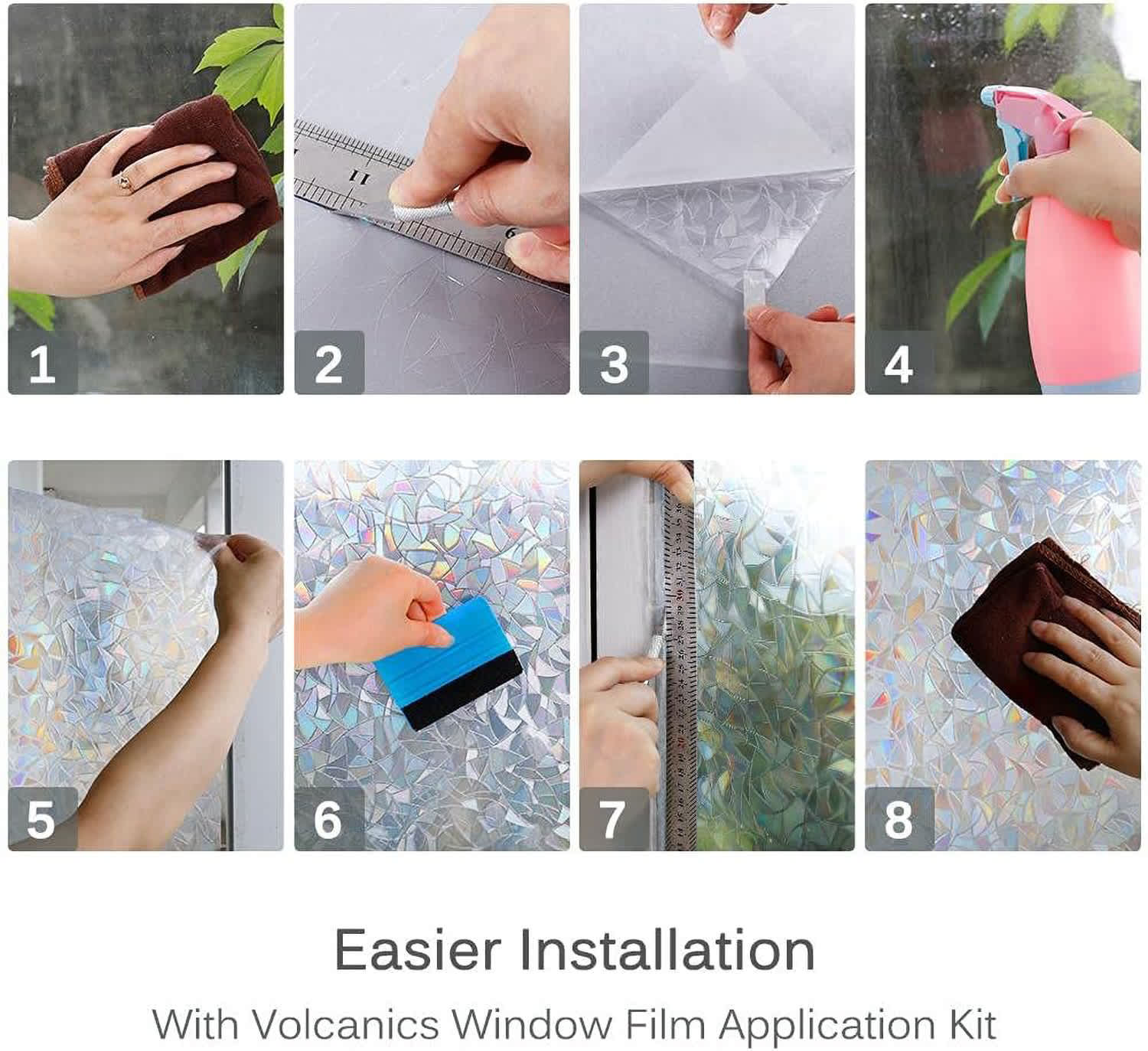 1

2

3

4

5

6

7

8

Easier Installation

With Volcanics Window Film Application Kit