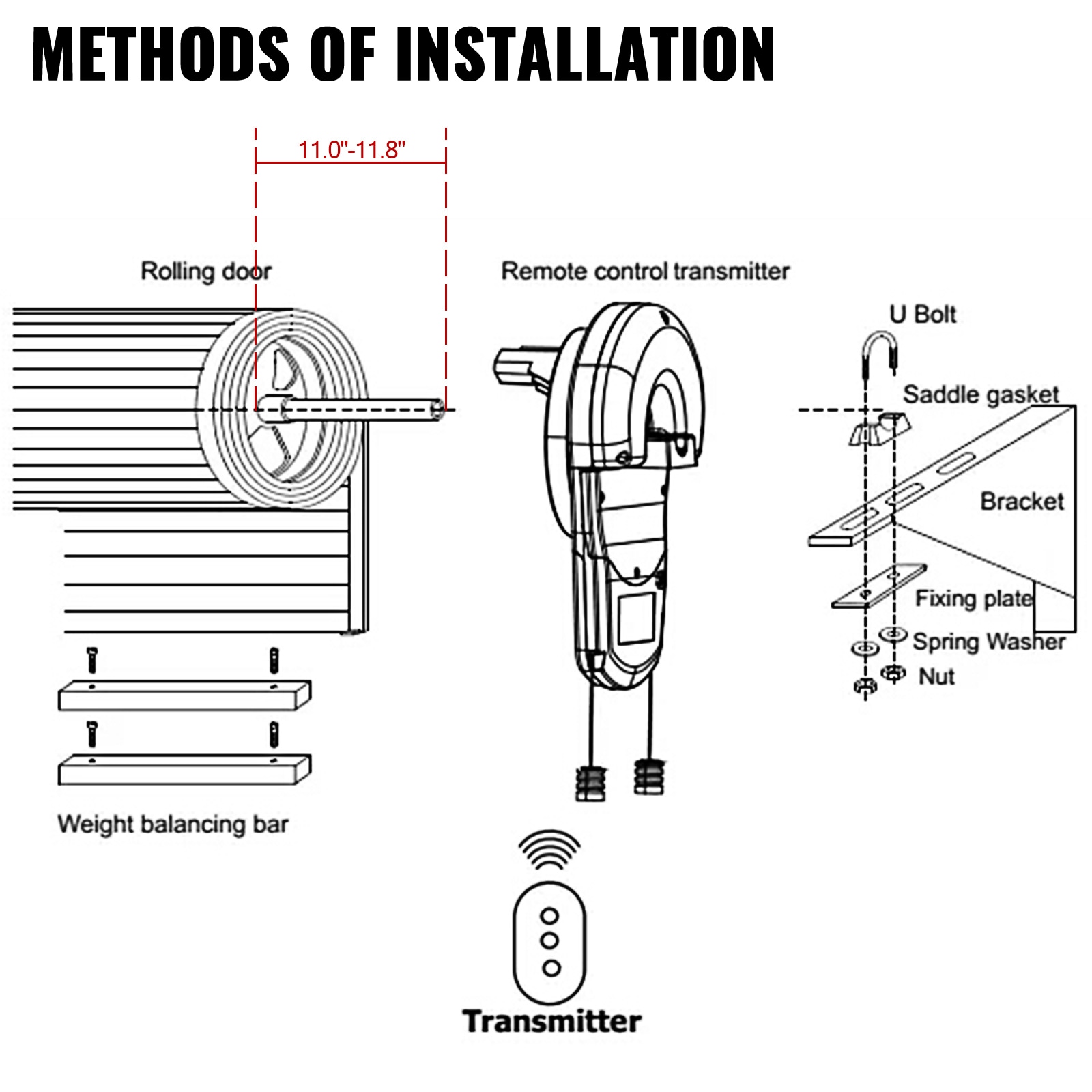 METHODS OF INSTALLATION

11.0"-11.8"

Rolling door

Remote control transmitter

U Bolt

Saddle gasket

Bracket

Fixing plate

Spring Washer

Nut

Weight balancing bar

Transmitter