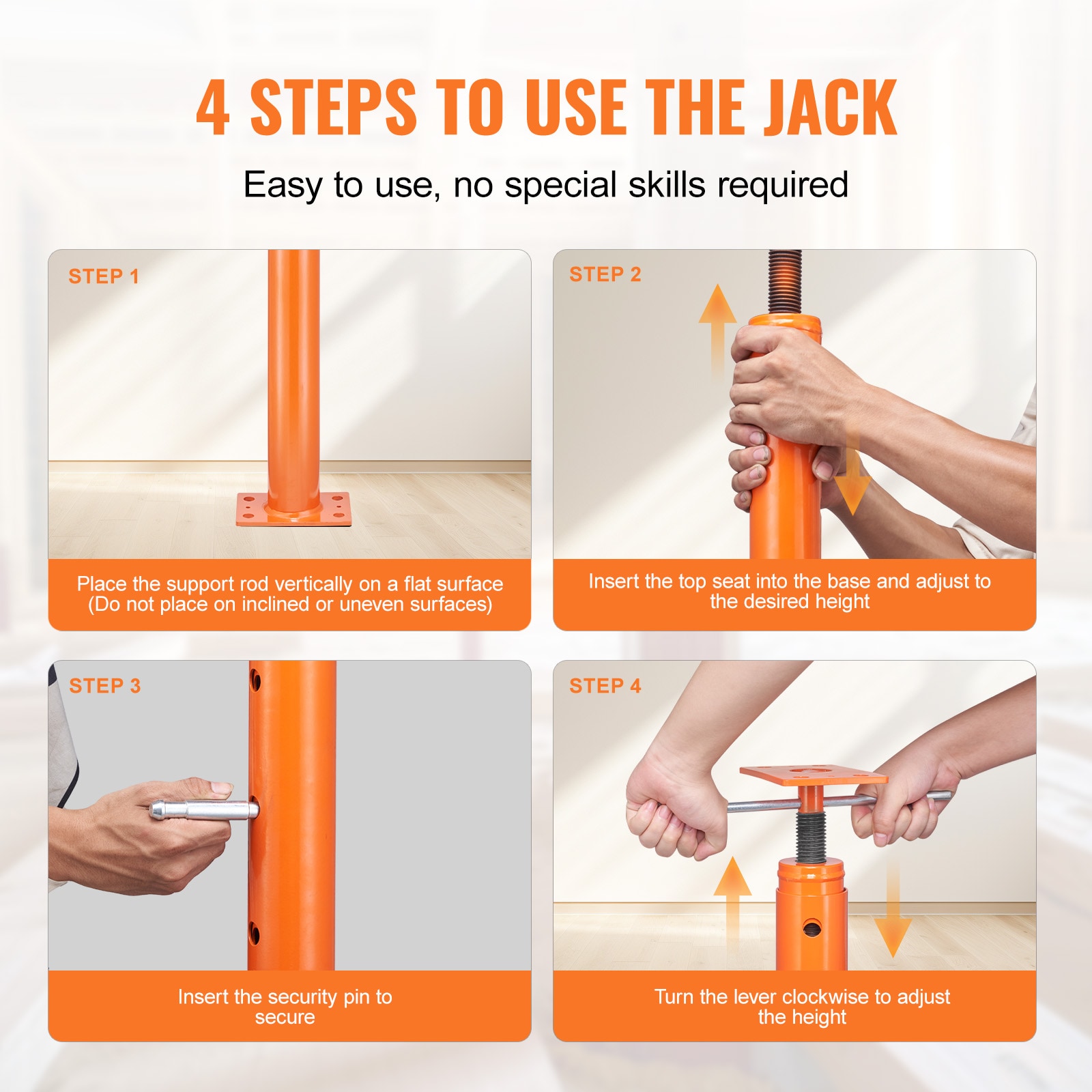 4 STEPS TO USE THE JACK

Easy to use, no special skills required

STEP 1

Place the support rod vertically on a flat surface (Do not place on inclined or uneven surfaces)

STEP 2

Insert the top seat into the base and adjust to the desired height

STEP 3

Insert the security pin to secure

STEP 4

Turn the lever clockwise to adjust the height