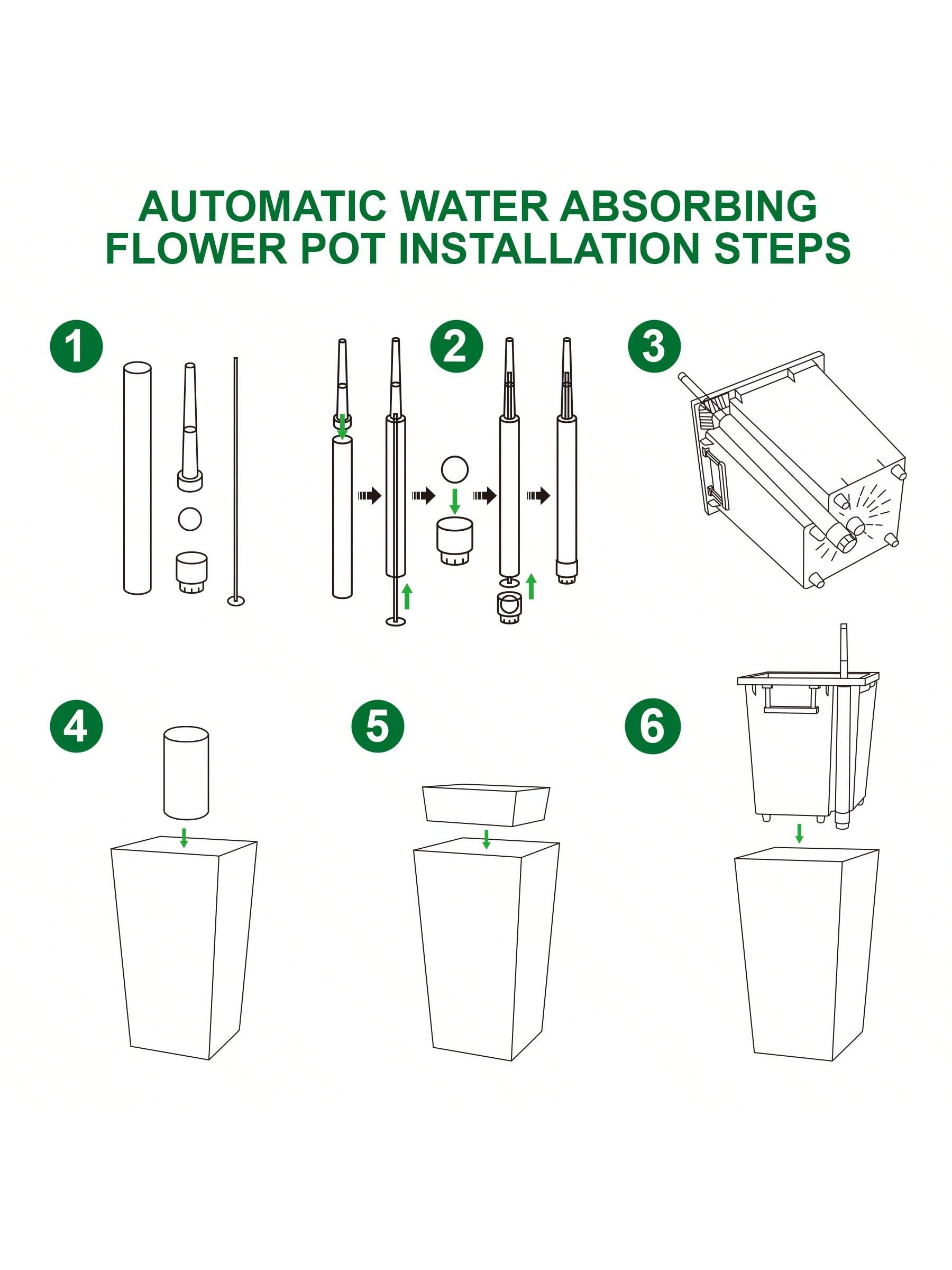 AUTOMATIC WATER ABSORBING FLOWER POT INSTALLATION STEPS

1

2

3

4

5

6