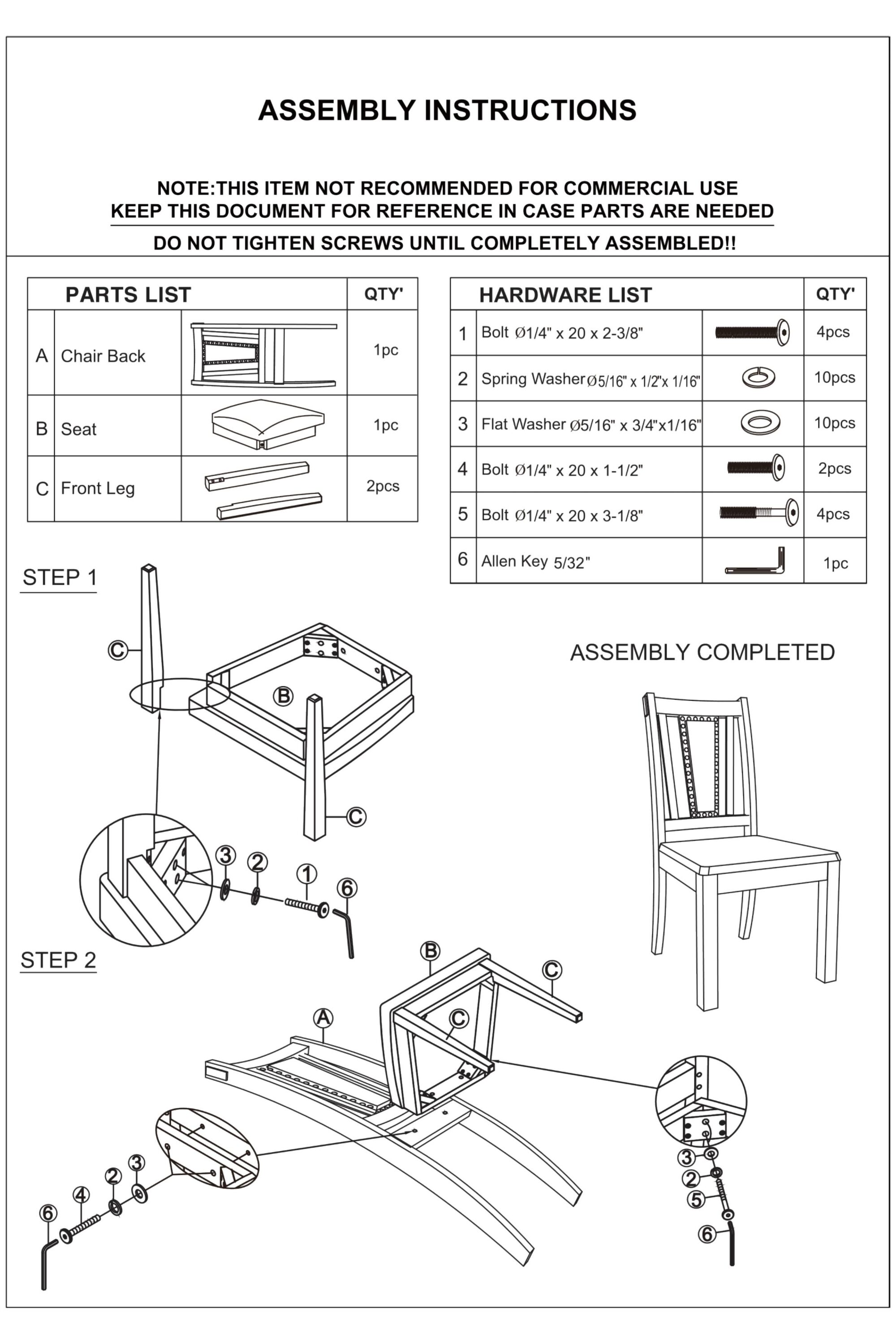 ASSEMBLY INSTRUCTIONS

NOTE:THIS ITEM NOT RECOMMENDED FOR COMMERCIAL USE
KEEP THIS DOCUMENT FOR REFERENCE IN CASE PARTS ARE NEEDED

DO NOT TIGHTEN SCREWS UNTIL COMPLETELY ASSEMBLED!!

| PARTS LIST | | | QTY' |
|---|---|---|---|
| A | Chair Back | | 1pc |
| B | Seat | | 1pc |
| C | Front Leg | | 2pcs |

| HARDWARE LIST | | | QTY' |
|---|---|---|---|
| 1 | Bolt Ø1/4" x 20 x 2-3/8" | | 4pcs |
| 2 | Spring Washer Ø5/16" x 1/2"x 1/16" | | 10pcs |
| 3 | Flat Washer Ø5/16" x 3/4"x1/16" | | 10pcs |
| 4 | Bolt Ø1/4" x 20 x 1-1/2" | | 2pcs |
| 5 | Bolt Ø1/4" x 20 x 3-1/8" | | 4pcs |
| 6 | Allen Key 5/32" | | 1pc |

STEP 1

C B C 3 2 1 6

ASSEMBLY COMPLETED

STEP 2

B C A C 6 4 2 3 3 2 5 6