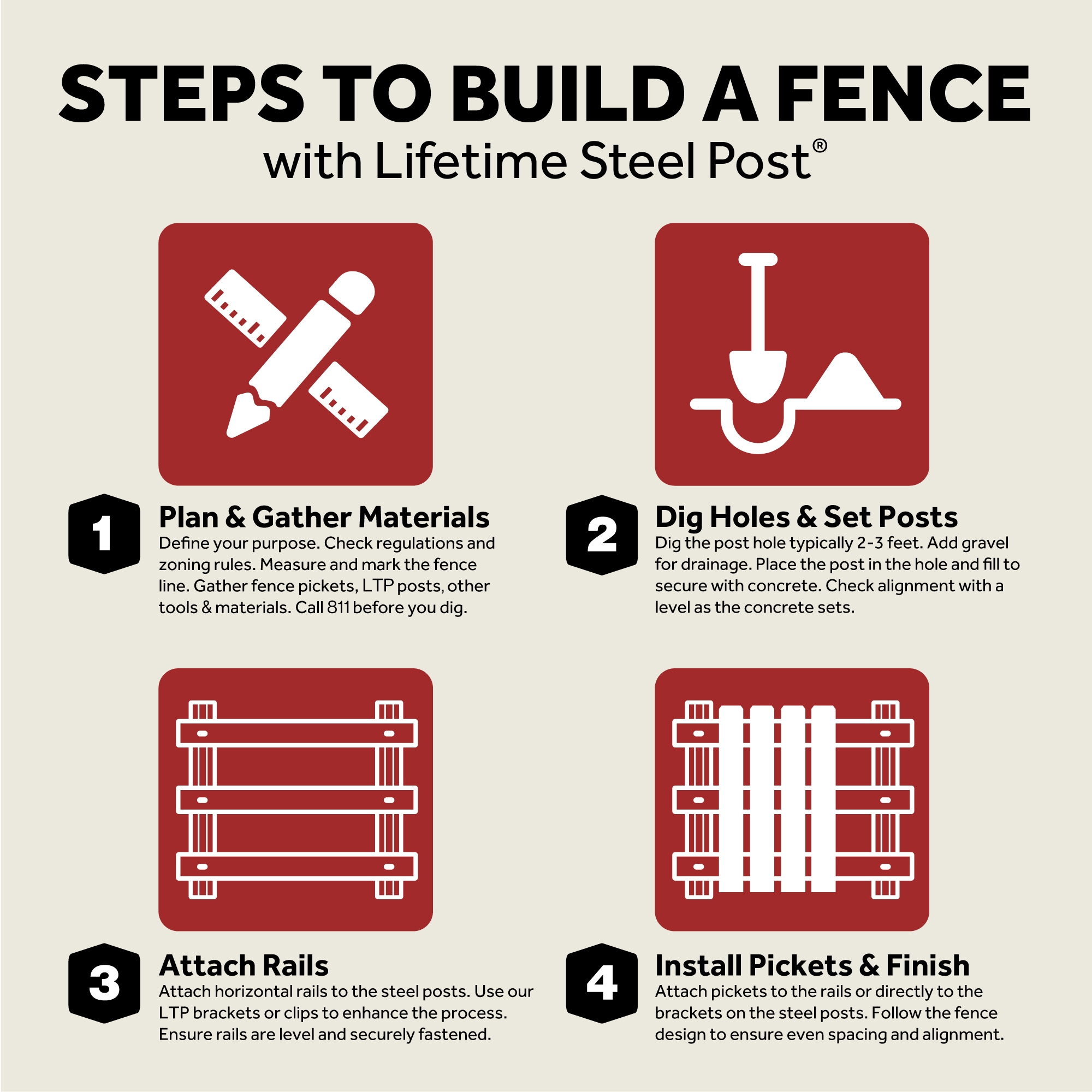 STEPS TO BUILD A FENCE
with Lifetime Steel Post®

1
Plan & Gather Materials
Define your purpose. Check regulations and zoning rules. Measure and mark the fence line. Gather fence pickets, LTP posts, other tools & materials. Call 811 before you dig.

2
Dig Holes & Set Posts
Dig the post hole typically 2-3 feet. Add gravel for drainage. Place the post in the hole and fill to secure with concrete. Check alignment with a level as the concrete sets.

3
Attach Rails
Attach horizontal rails to the steel posts. Use our LTP brackets or clips to enhance the process. Ensure rails are level and securely fastened.

4
Install Pickets & Finish
Attach pickets to the rails or directly to the brackets on the steel posts. Follow the fence design to ensure even spacing and alignment.