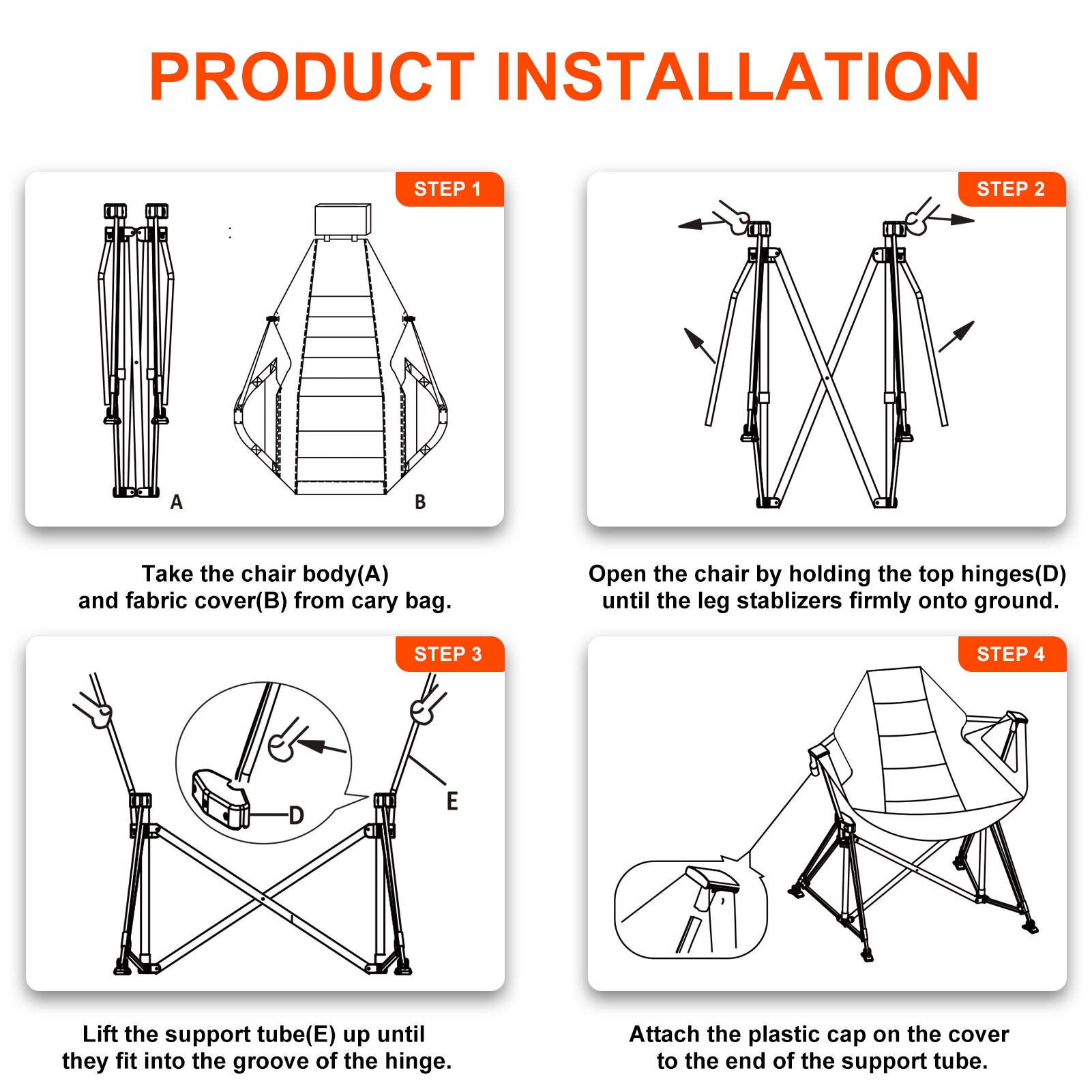 PRODUCT INSTALLATION

STEP 1

A

B

Take the chair body(A) and fabric cover(B) from cary bag.

STEP 2

Open the chair by holding the top hinges(D) until the leg stablizers firmly onto ground.

STEP 3

D

E

Lift the support tube(E) up until they fit into the groove of the hinge.

STEP 4

Attach the plastic cap on the cover to the end of the support tube.