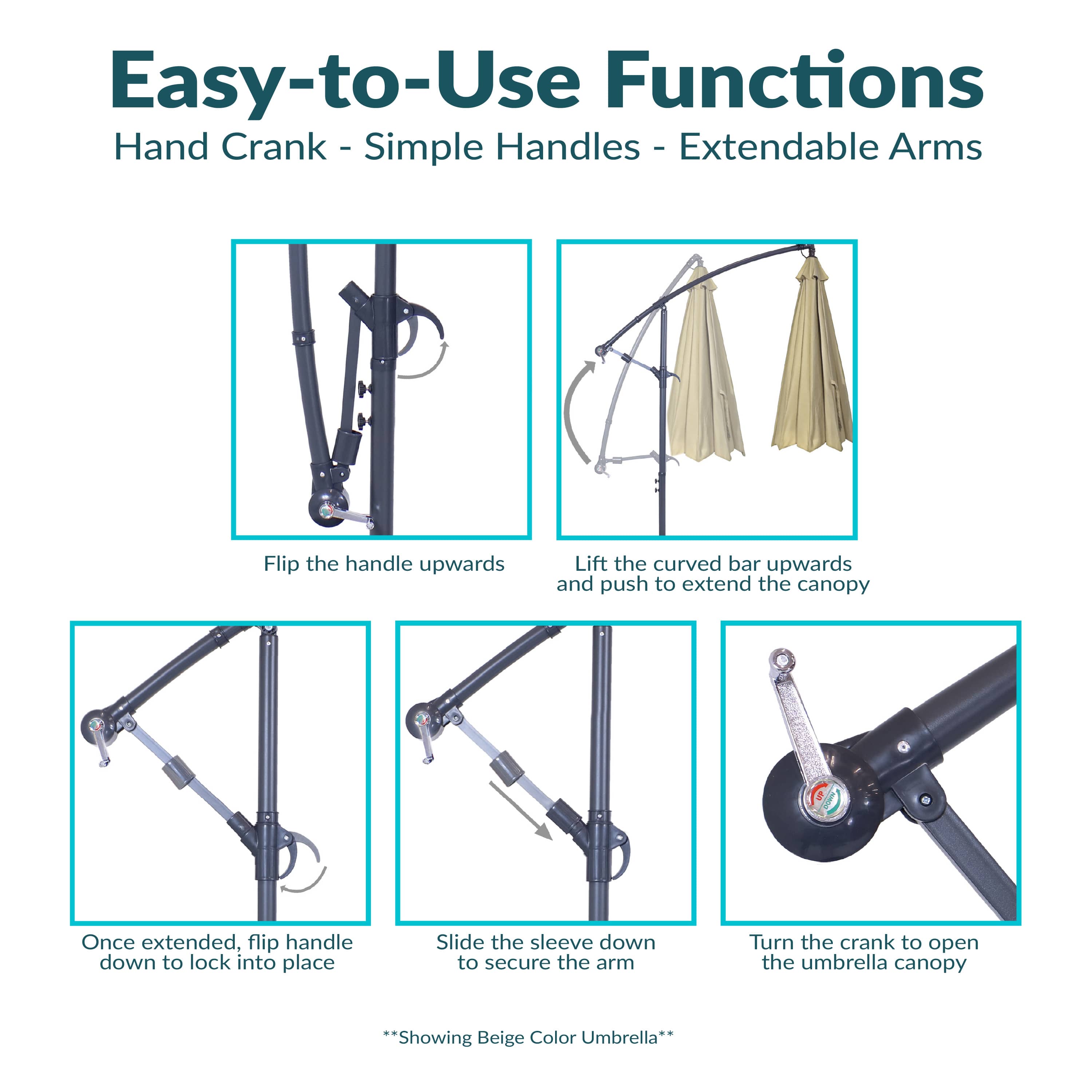 Easy-to-Use Functions

Hand Crank - Simple Handles - Extendable Arms

Flip the handle upwards

Lift the curved bar upwards and push to extend the canopy

Once extended, flip handle down to lock into place

Slide the sleeve down to secure the arm

UP
DOWN

Turn the crank to open the umbrella canopy

**Showing Beige Color Umbrella**