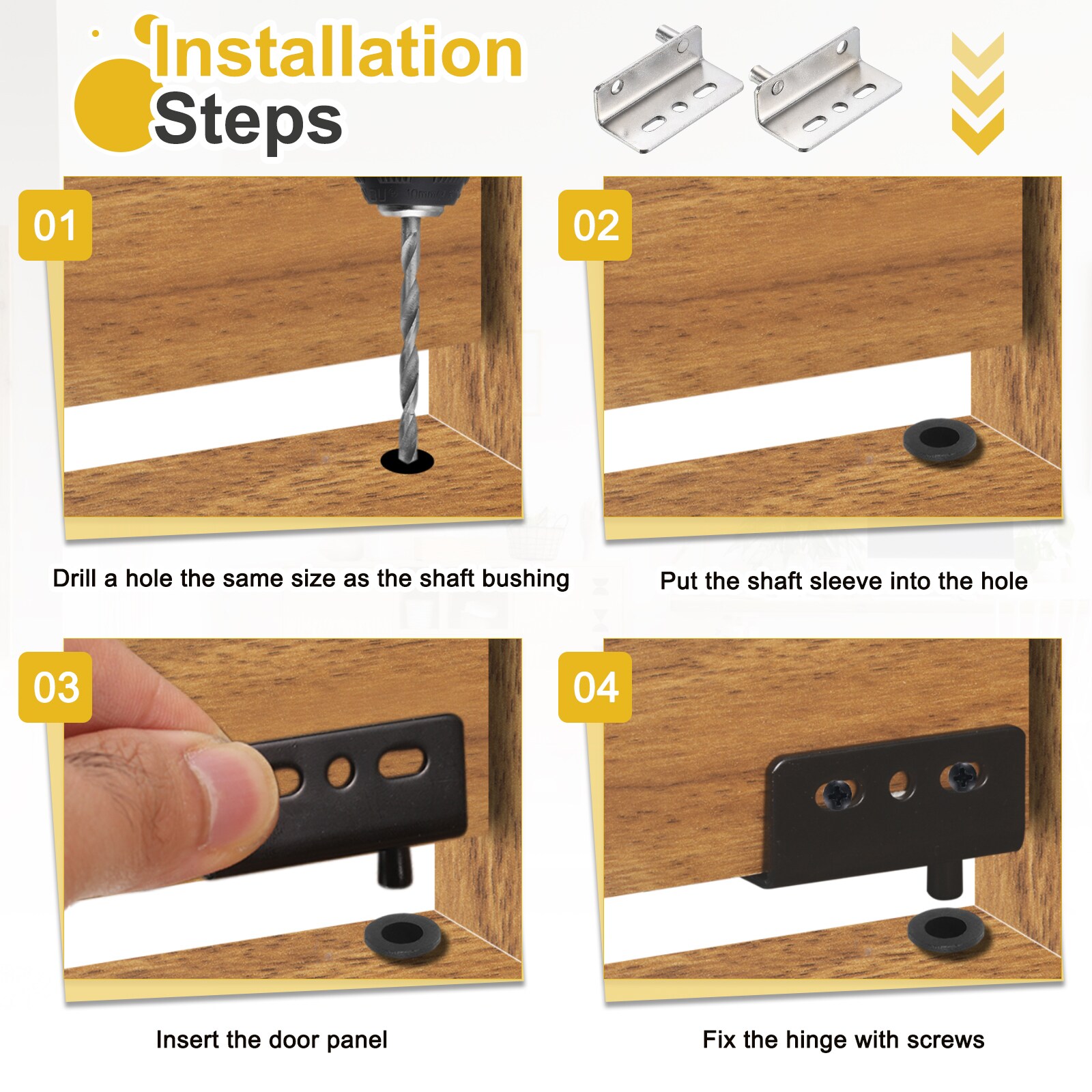 Installation Steps

01

Drill a hole the same size as the shaft bushing

02

Put the shaft sleeve into the hole

03

Insert the door panel

04

Fix the hinge with screws