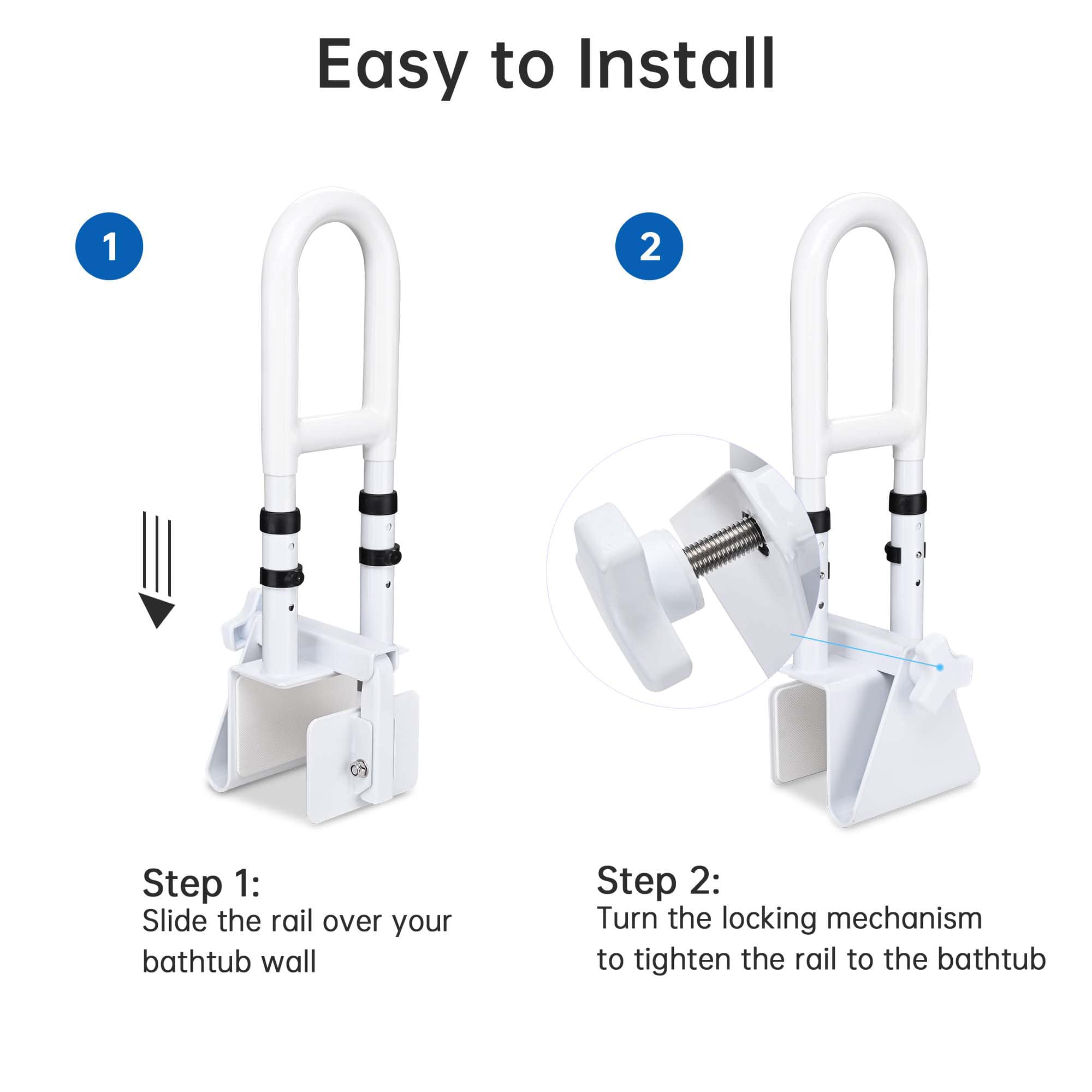 Easy to Install

1

2

Step 1:
Slide the rail over your bathtub wall

Step 2:
Turn the locking mechanism to tighten the rail to the bathtub