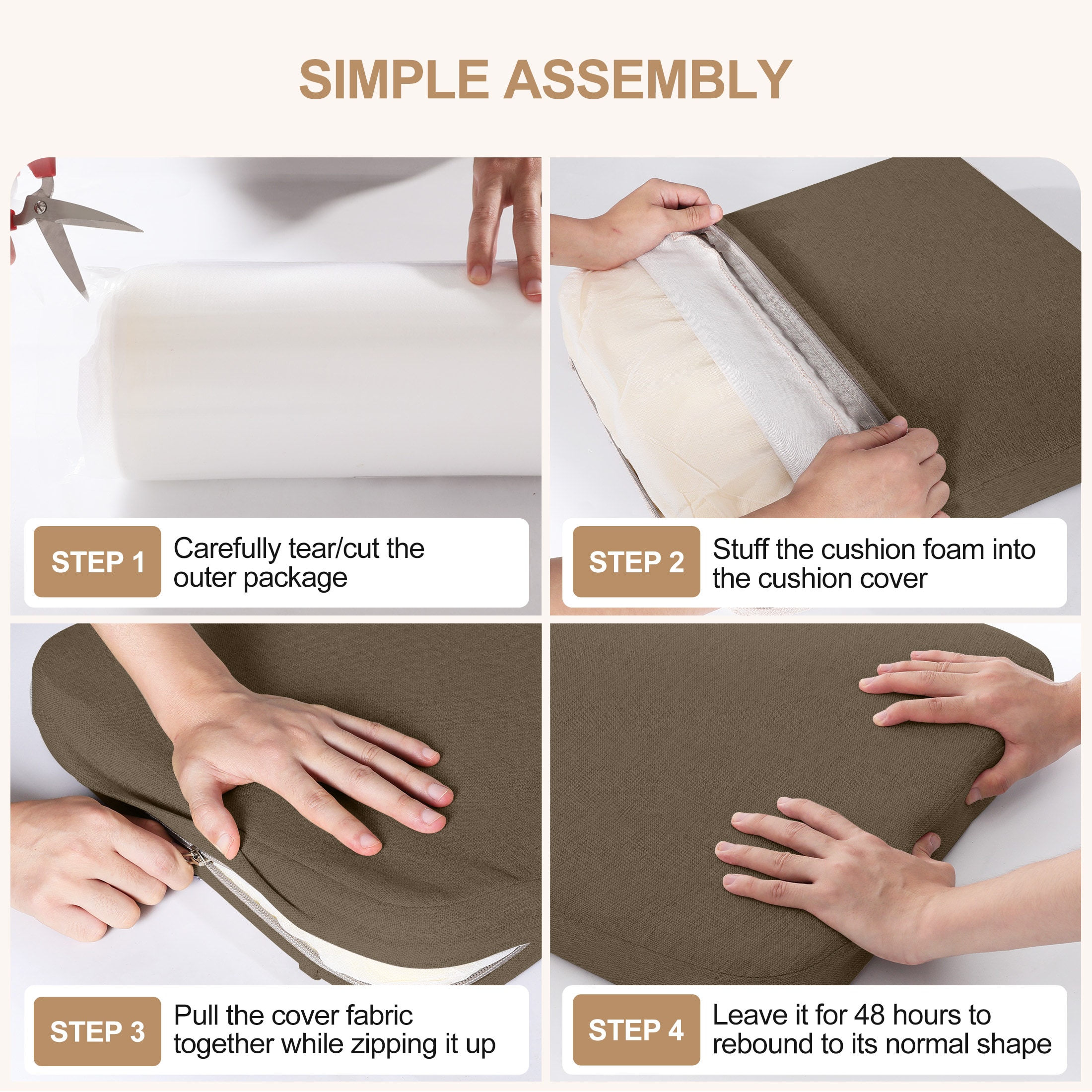 SIMPLE ASSEMBLY

STEP 1
Carefully tear/cut the outer package

STEP 2
Stuff the cushion foam into the cushion cover

STEP 3
Pull the cover fabric together while zipping it up

STEP 4
Leave it for 48 hours to rebound to its normal shape