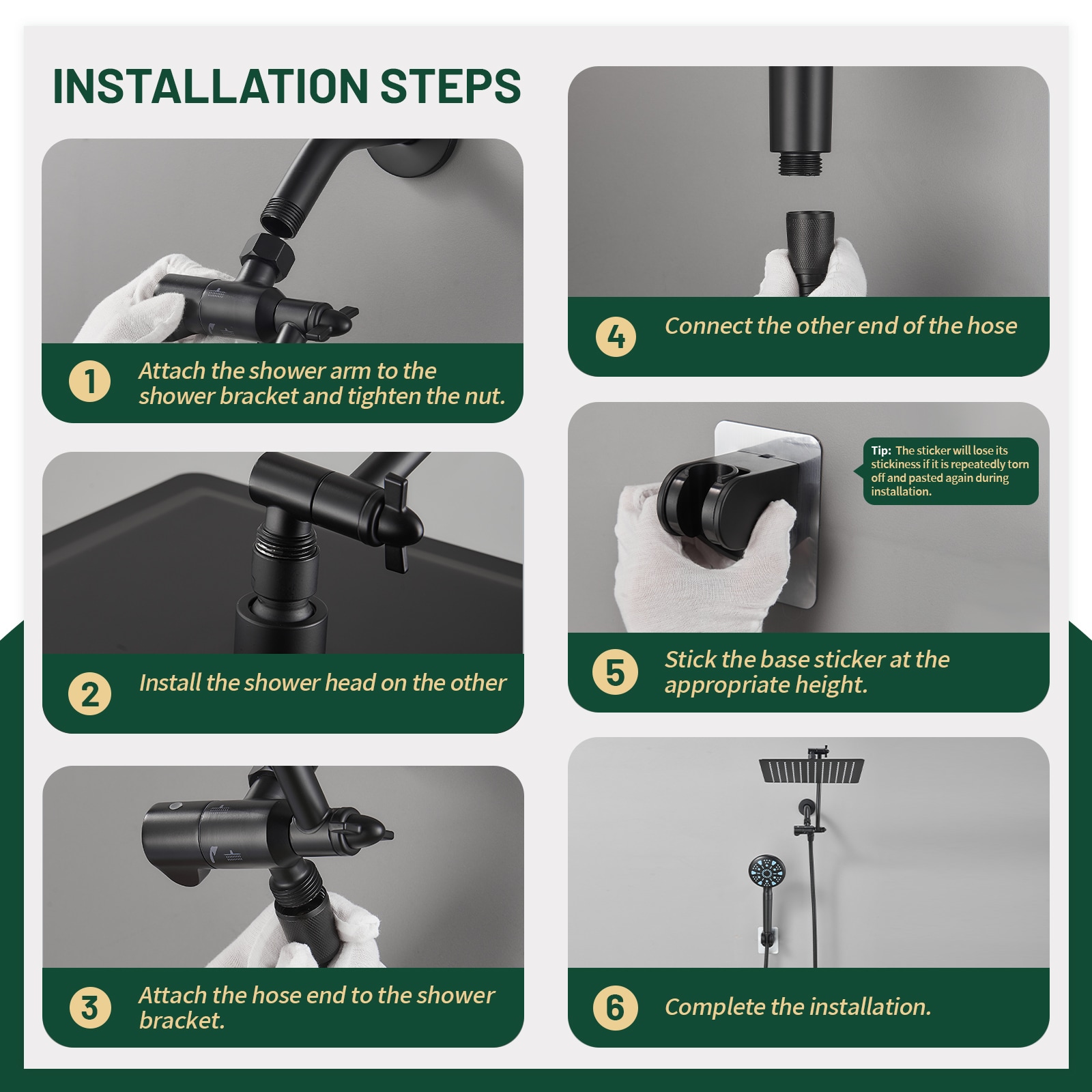 INSTALLATION STEPS

1 Attach the shower arm to the shower bracket and tighten the nut.

2 Install the shower head on the other

3 Attach the hose end to the shower bracket.

4 Connect the other end of the hose

Tip: The sticker will lose its stickiness if it is repeatedly torn off and pasted again during installation.

5 Stick the base sticker at the appropriate height.

6 Complete the installation.