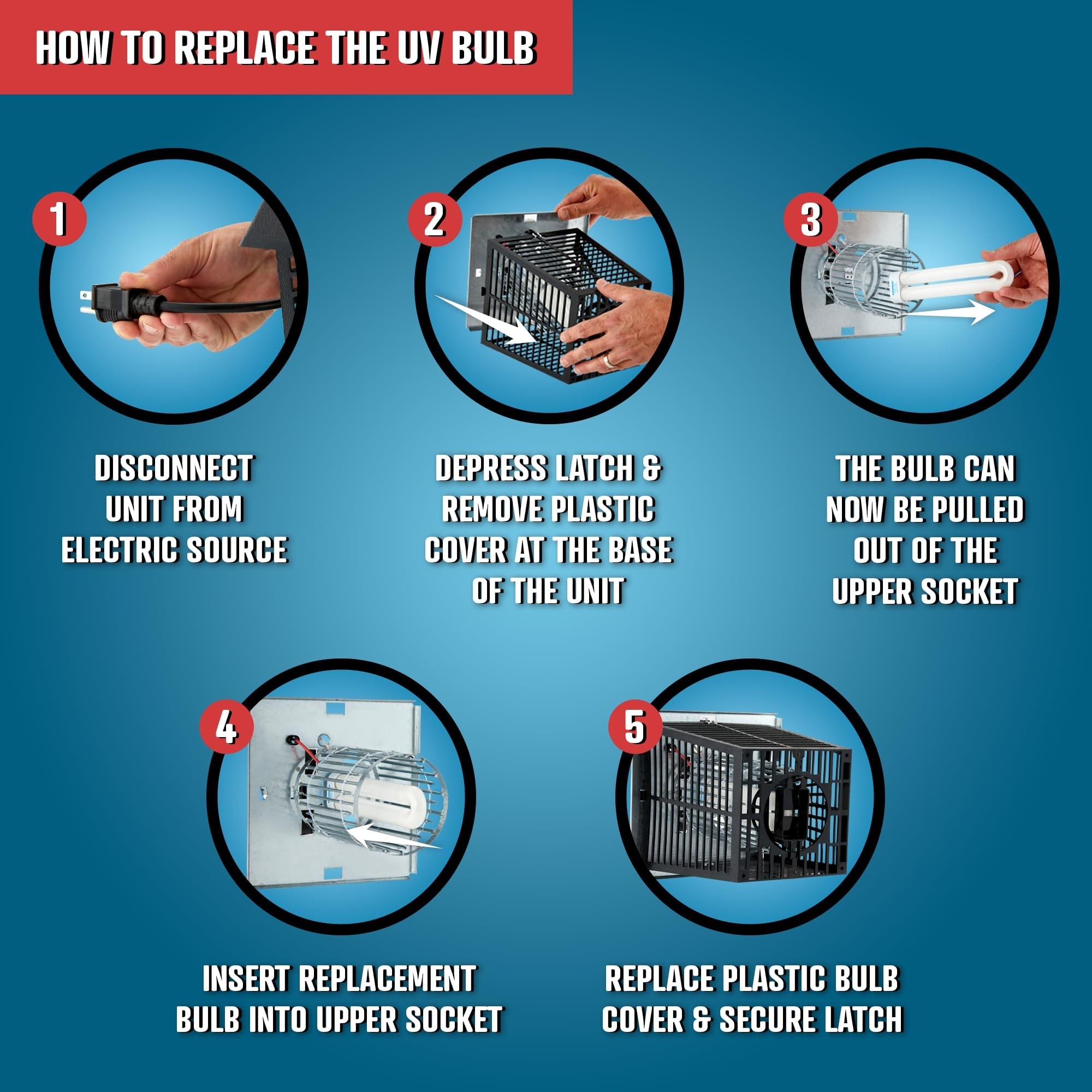 HOW TO REPLACE THE UV BULB

1

DISCONNECT UNIT FROM ELECTRIC SOURCE

2

DEPRESS LATCH & REMOVE PLASTIC COVER AT THE BASE OF THE UNIT

3

THE BULB CAN NOW BE PULLED OUT OF THE UPPER SOCKET

4

INSERT REPLACEMENT BULB INTO UPPER SOCKET

5

REPLACE PLASTIC BULB COVER & SECURE LATCH