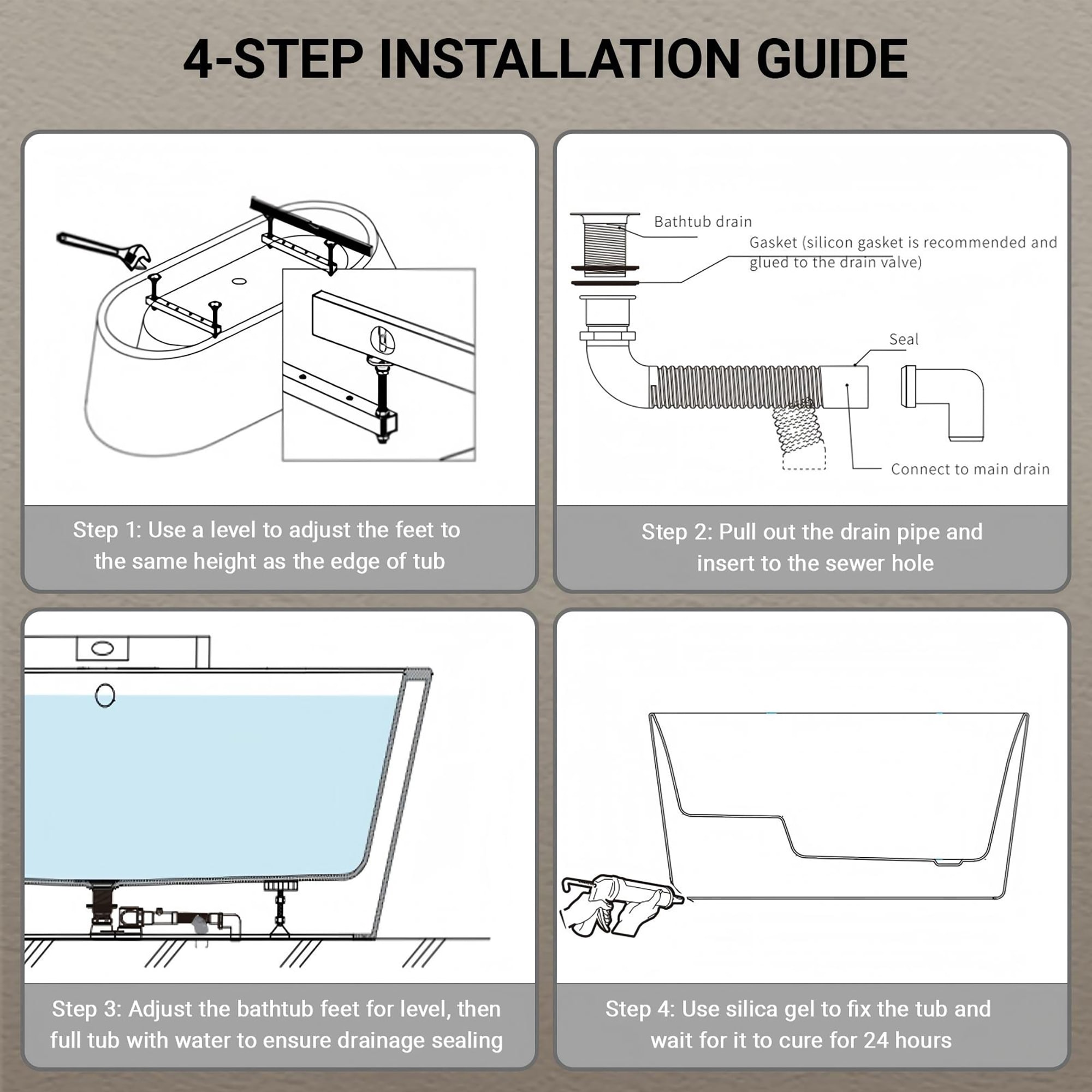 4-STEP INSTALLATION GUIDE

Step 1: Use a level to adjust the feet to the same height as the edge of tub

Bathtub drain

Gasket (silicon gasket is recommended and glued to the drain valve)

Seal

Connect to main drain

Step 2: Pull out the drain pipe and insert to the sewer hole

Step 3: Adjust the bathtub feet for level, then full tub with water to ensure drainage sealing

Step 4: Use silica gel to fix the tub and wait for it to cure for 24 hours