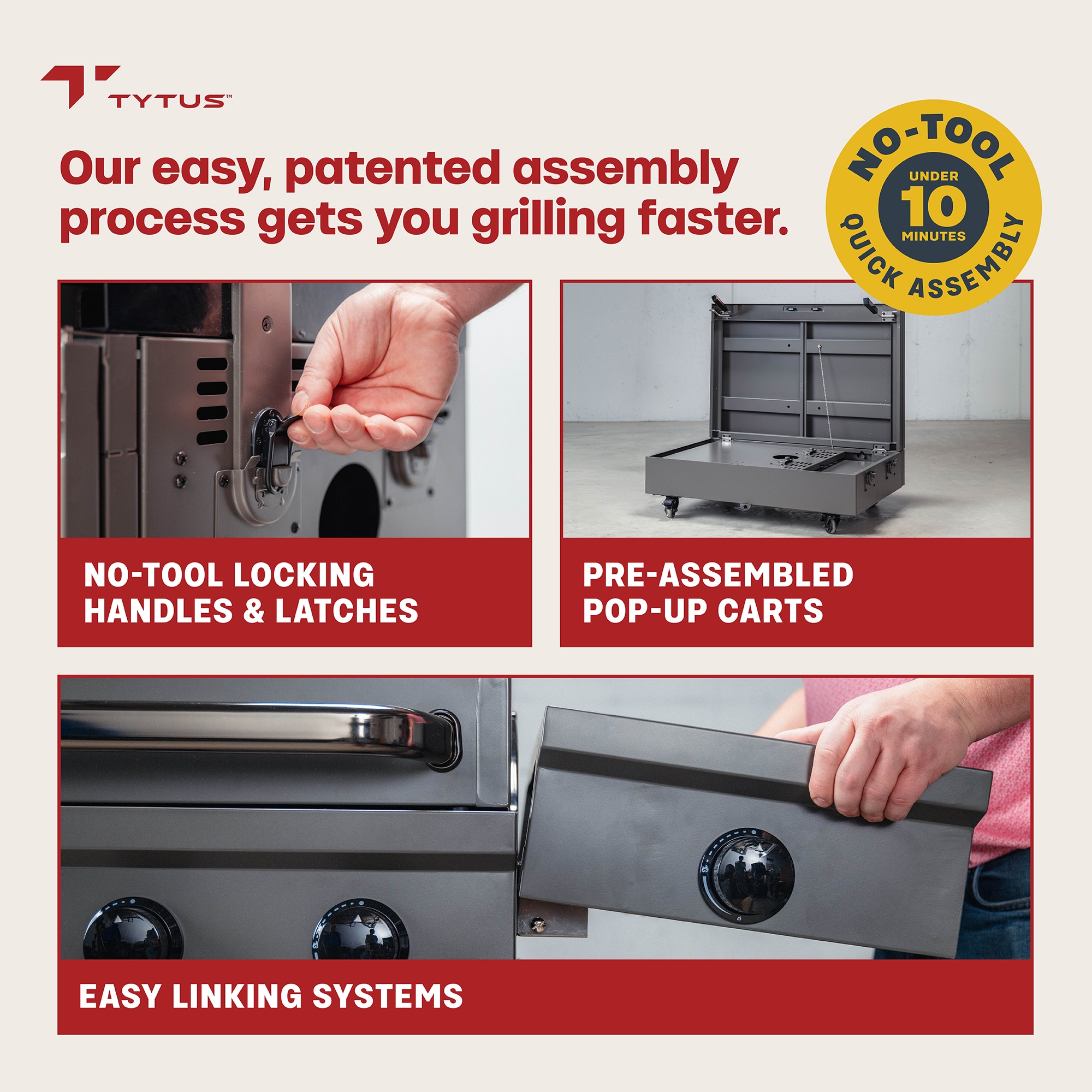 TYTUS™

Our easy, patented assembly process gets you grilling faster.

NO-TOOL
UNDER
10
MINUTES
QUICK ASSEMBLY

NO-TOOL LOCKING HANDLES & LATCHES

PRE-ASSEMBLED POP-UP CARTS

EASY LINKING SYSTEMS