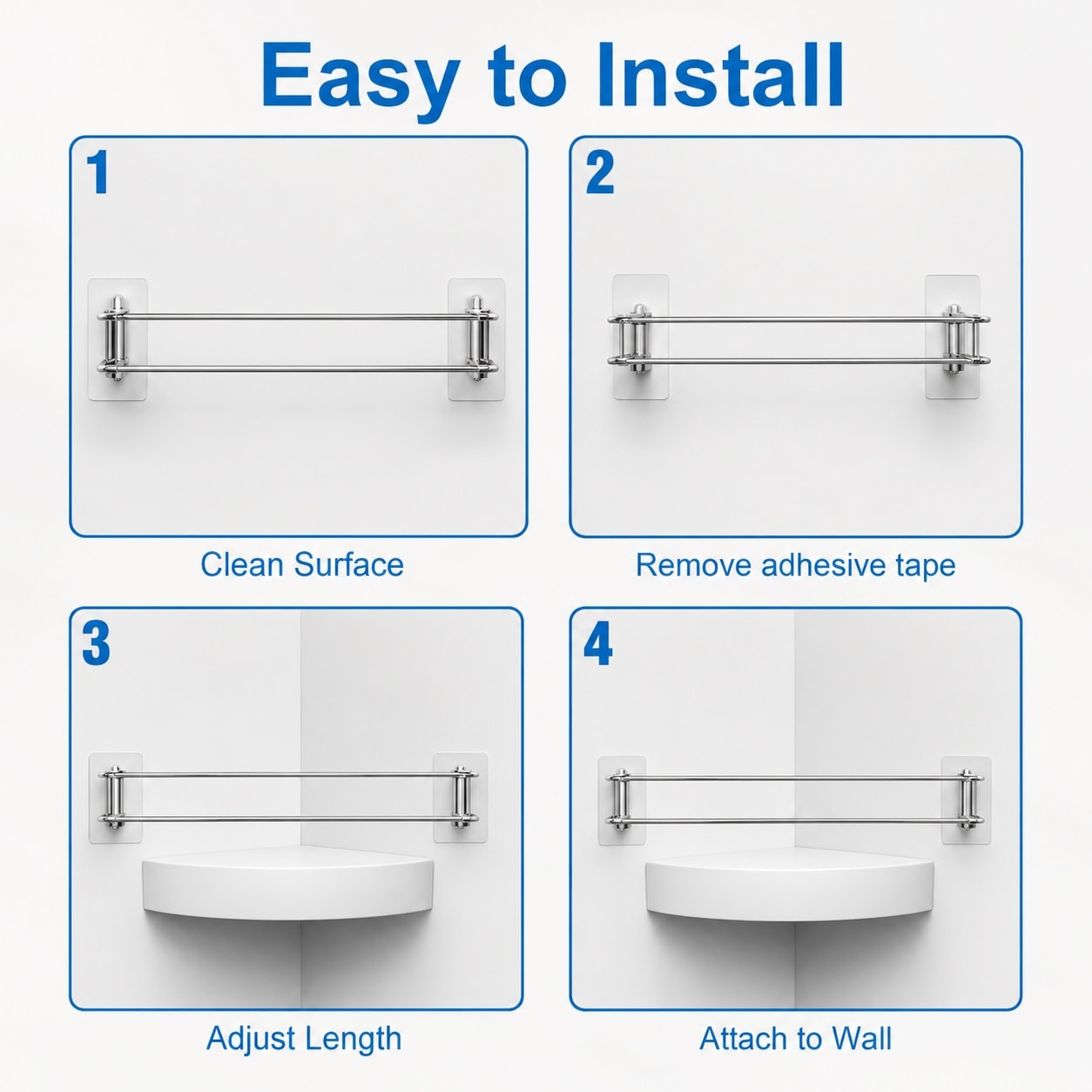 Easy to Install

1

Clean Surface

2

Remove adhesive tape

3

Adjust Length

4

Attach to Wall