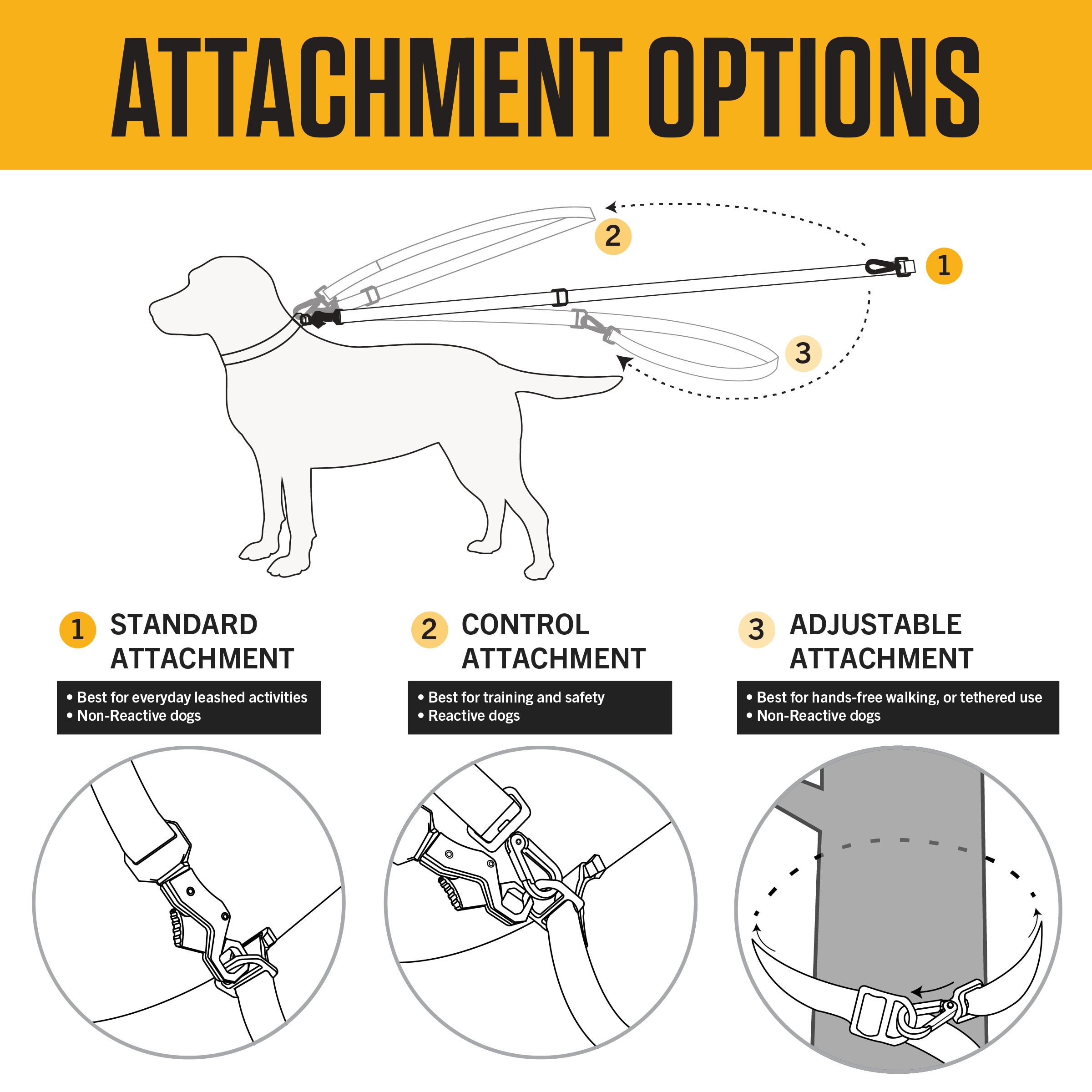 ATTACHMENT OPTIONS

2

1

3

1 STANDARD ATTACHMENT

• Best for everyday leashed activities
• Non-Reactive dogs

2 CONTROL ATTACHMENT

• Best for training and safety
• Reactive dogs

3 ADJUSTABLE ATTACHMENT

• Best for hands-free walking, or tethered use
• Non-Reactive dogs