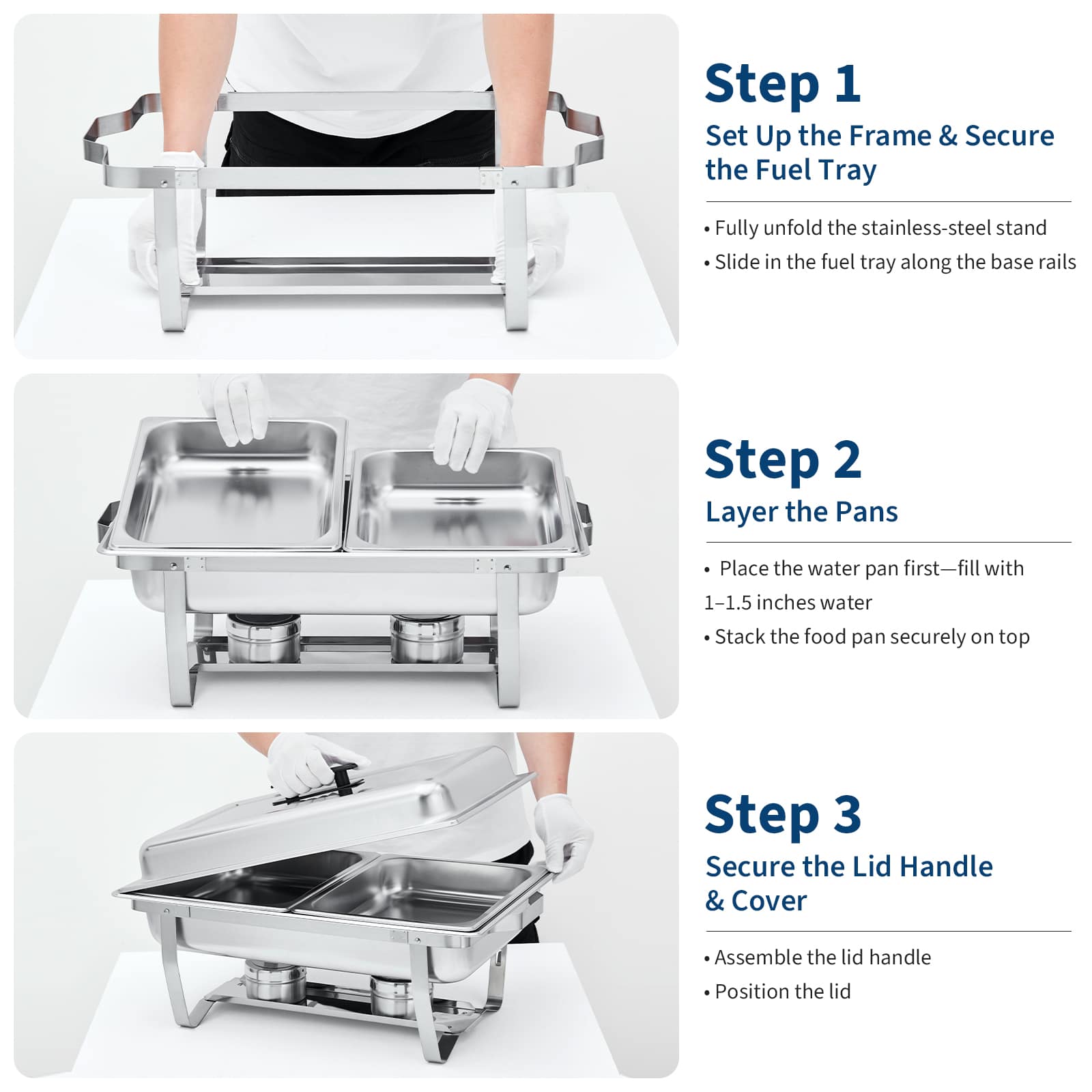 Step 1
Set Up the Frame & Secure the Fuel Tray

• Fully unfold the stainless-steel stand
• Slide in the fuel tray along the base rails

Step 2
Layer the Pans

• Place the water pan first—fill with 1–1.5 inches water
• Stack the food pan securely on top

Step 3
Secure the Lid Handle & Cover

• Assemble the lid handle
• Position the lid