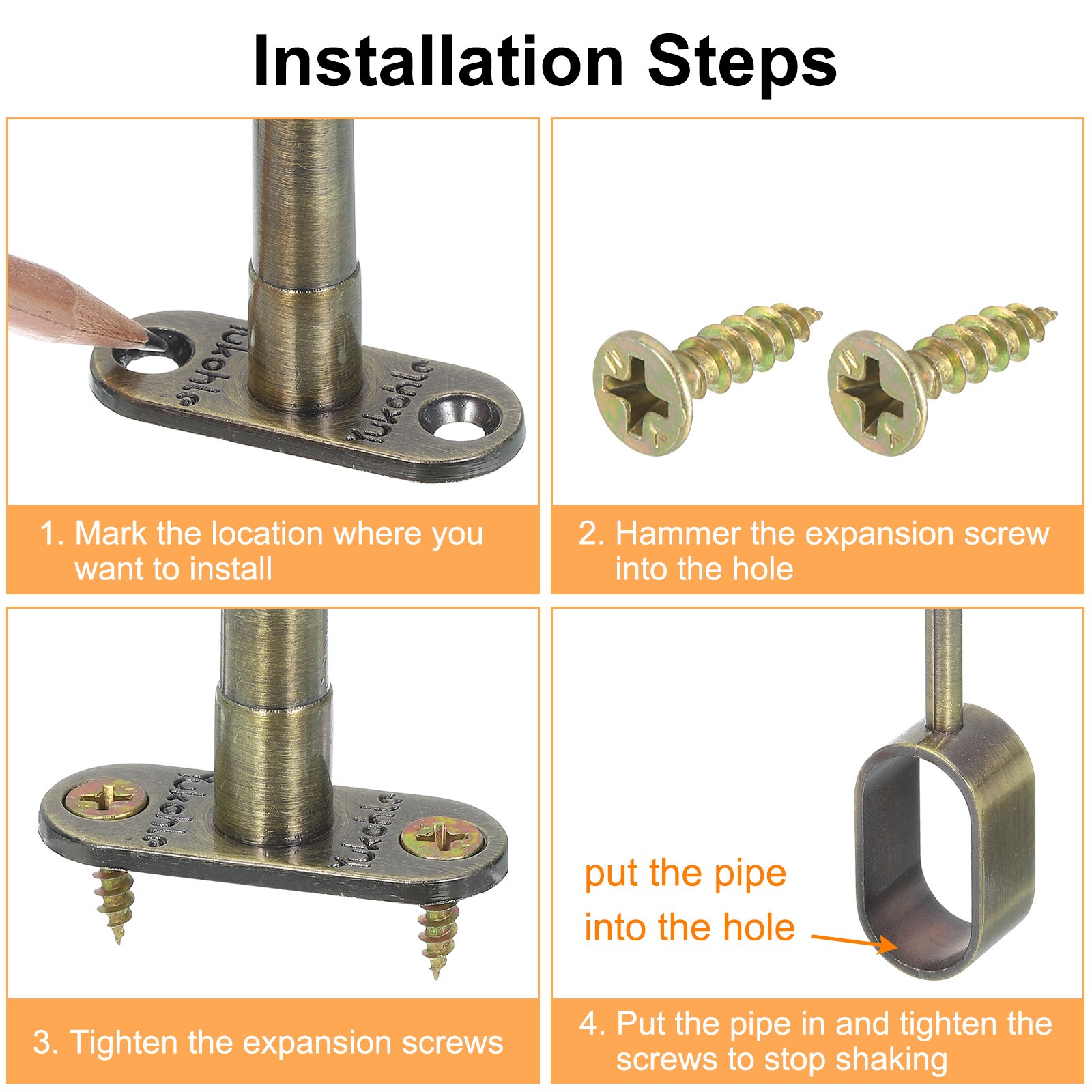 Installation Steps

Yukohle

Yukohle

1. Mark the location where you want to install

2. Hammer the expansion screw into the hole

Yukohle

Yukohle

3. Tighten the expansion screws

put the pipe
into the hole

4. Put the pipe in and tighten the screws to stop shaking